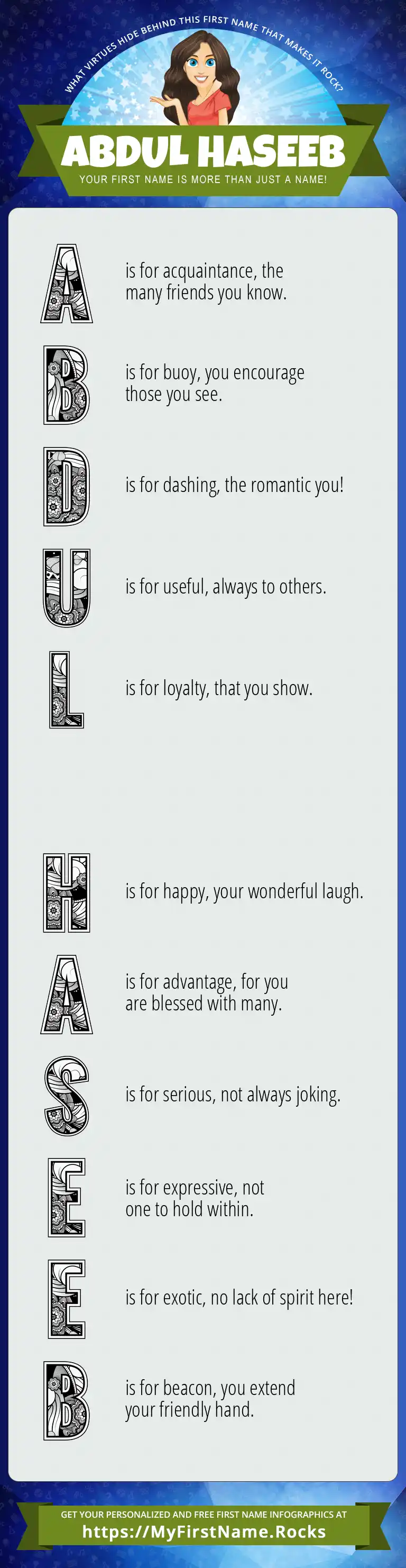 WHAT VIRTUES HIDE BEHIND THIS FIRST NAME THAT MAKES IT ROCK?

ABDUL HASEEB

YOUR FIRST NAME IS MORE THAN JUST A NAME!

A is for acquaintance, the many friends you know.

B is for buoy, you encourage those you see.

D is for dashing, the romantic you!

U is for useful, always to others.

L is for loyalty, that you show.

H is for happy, your wonderful laugh.

A is for advantage, for you are blessed with many.

S is for serious, not always joking.

E is for expressive, not one to hold within.

E is for exotic, no lack of spirit here!

B is for beacon, you extend your friendly hand.

GET YOUR PERSONALIZED AND FREE FIRST NAME INFOGRAPHICS AT

https://MyFirstName.Rocks