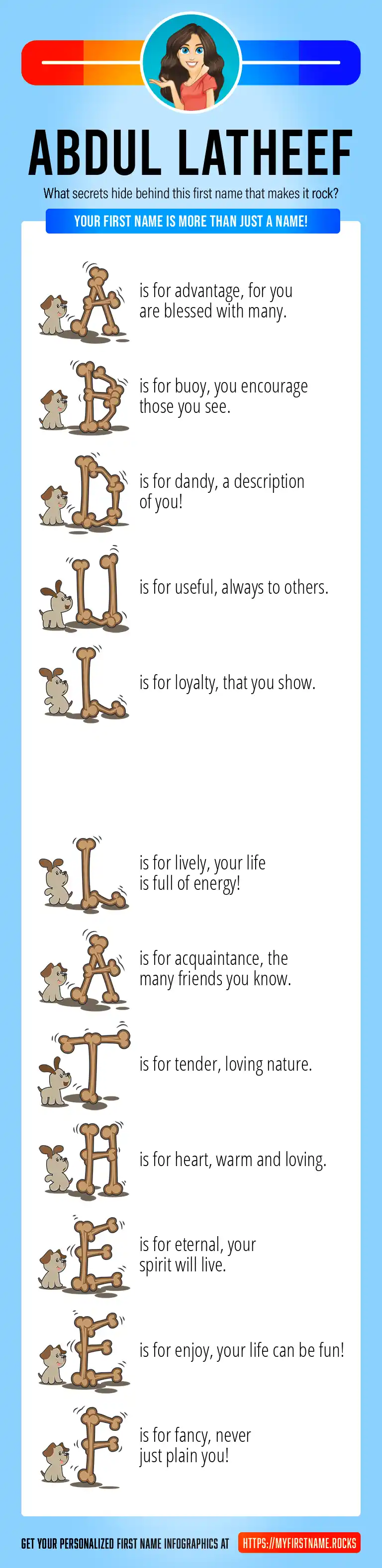 ABDUL LATHEEF

What secrets hide behind this first name that makes it rock?

YOUR FIRST NAME IS MORE THAN JUST A NAME!

A is for advantage, for you are blessed with many.

B is for buoy, you encourage those you see.

D is for dandy, a description of you!

U is for useful, always to others.

L is for loyalty, that you show.

L is for lively, your life is full of energy!

A is for acquaintance, the many friends you know.

T is for tender, loving nature.

H is for heart, warm and loving.

E is for eternal, your spirit will live.

E is for enjoy, your life can be fun!

F is for fancy, never just plain you!

GET YOUR PERSONALIZED FIRST NAME INFOGRAPHICS AT HTTPS://MYFIRSTNAME.ROCKS