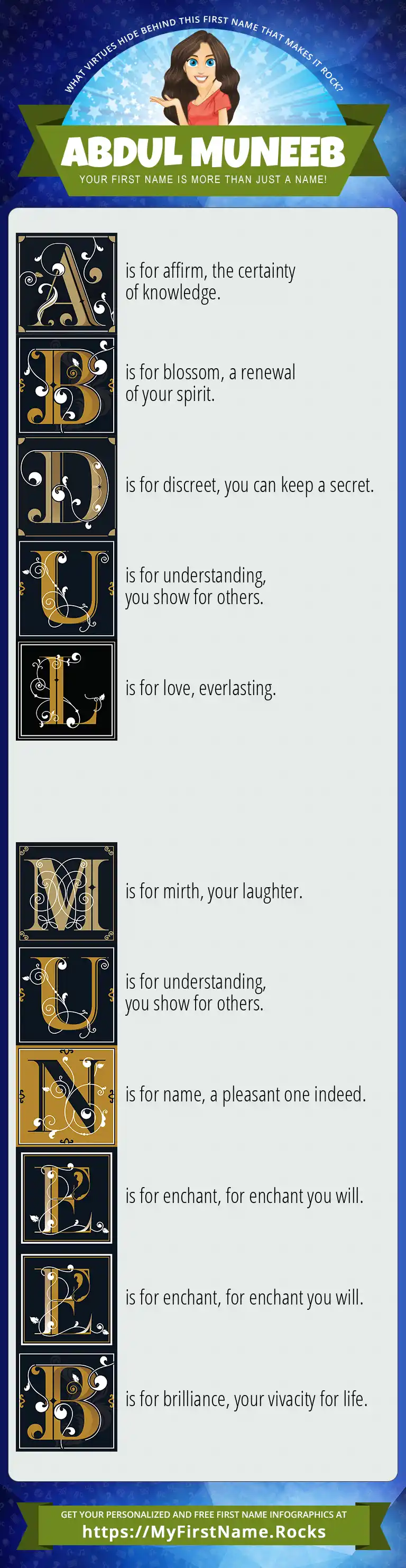 WHAT VIRTUES HIDE BEHIND THIS FIRST NAME THAT MAKES IT ROCK?

ABDUL MUNEEB

YOUR FIRST NAME IS MORE THAN JUST A NAME!

A is for affirm, the certainty of knowledge.

B is for blossom, a renewal of your spirit.

D is for discreet, you can keep a secret.

U is for understanding, you show for others.

L is for love, everlasting.

M is for mirth, your laughter.

U is for understanding, you show for others.

N is for name, a pleasant one indeed.

E is for enchant, for enchant you will.

E is for enchant, for enchant you will.

B is for brilliance, your vivacity for life.

GET YOUR PERSONALIZED AND FREE FIRST NAME INFOGRAPHICS AT
https://MyFirstName.Rocks