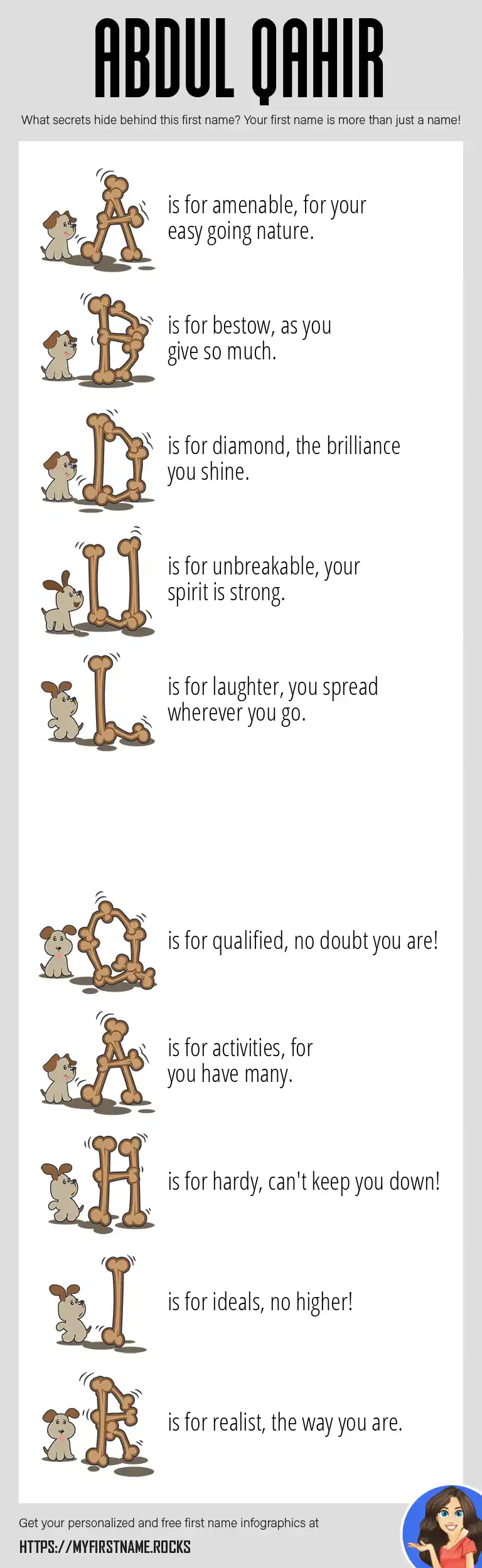 ABDUL QAHIR

What secrets hide behind this first name? Your first name is more than just a name!

A is for amenable, for your easy going nature.

B is for bestow, as you give so much.

D is for diamond, the brilliance you shine.

U is for unbreakable, your spirit is strong.

L is for laughter, you spread wherever you go.

Q is for qualified, no doubt you are!

A is for activities, for you have many.

H is for hardy, can't keep you down!

I is for ideals, no higher!

R is for realist, the way you are.

Get your personalized and free first name infographics at

HTTPS://MYFIRSTNAME.ROCKS