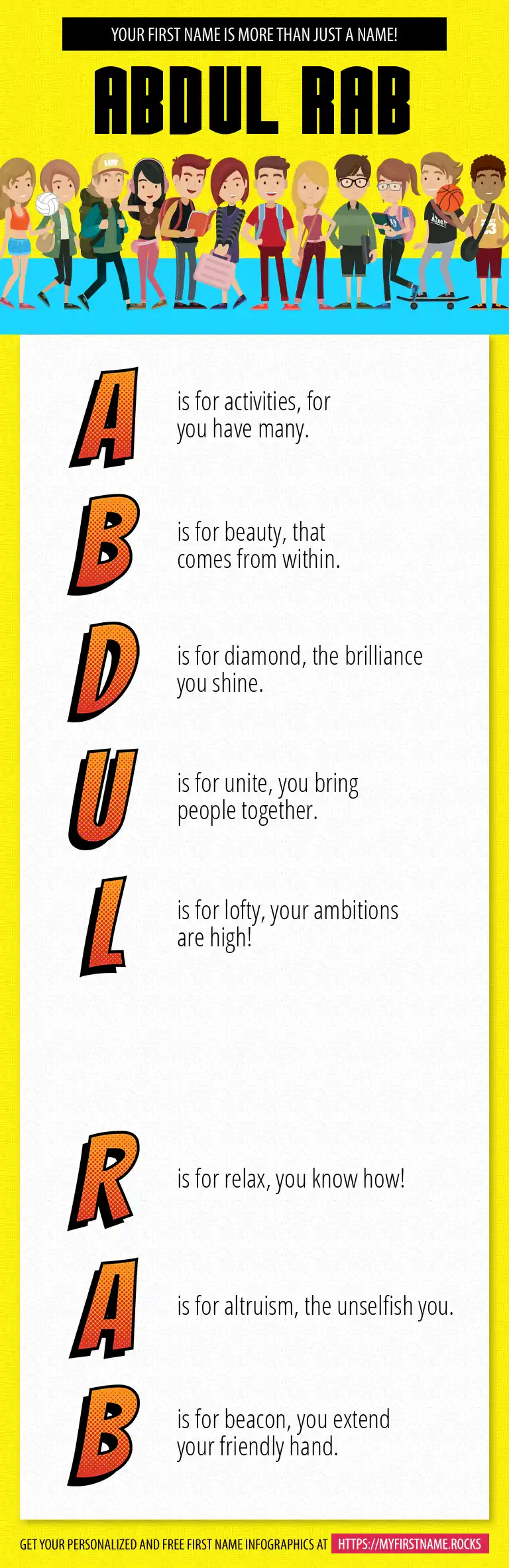 YOUR FIRST NAME IS MORE THAN JUST A NAME!

ABDUL RAB

A is for activities, for you have many.

B is for beauty, that comes from within.

D is for diamond, the brilliance you shine.

U is for unite, you bring people together.

L is for lofty, your ambitions are high!

R is for relax, you know how!

A is for altruism, the unselfish you.

B is for beacon, you extend your friendly hand.

GET YOUR PERSONALIZED AND FREE FIRST NAME INFOGRAPHICS AT HTTPS://MYFIRSTNAME.ROCKS