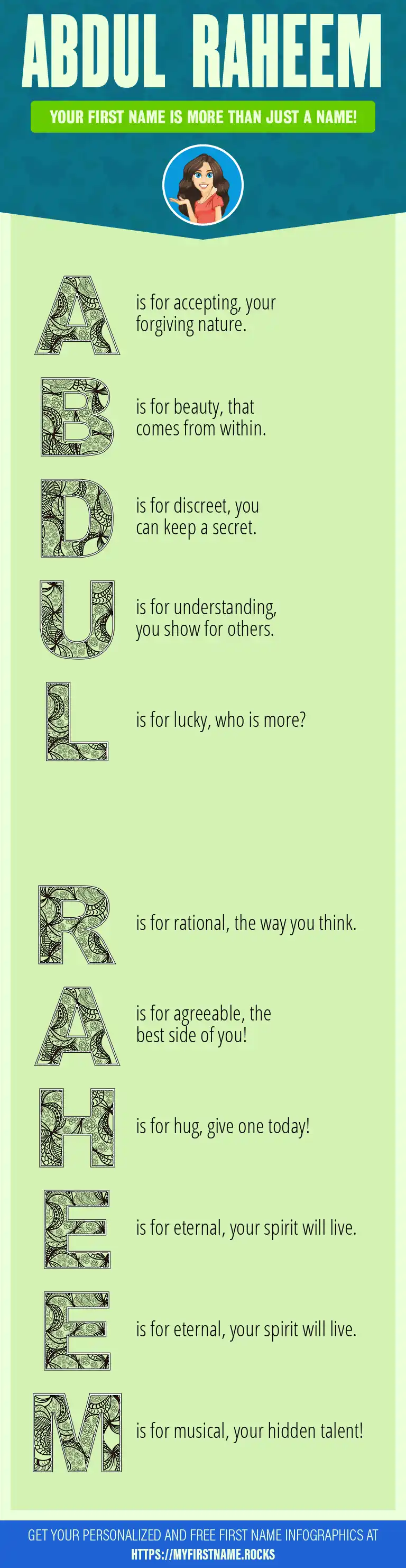 ABDUL RAHEEM

YOUR FIRST NAME IS MORE THAN JUST A NAME!

A is for accepting, your forgiving nature.

B is for beauty, that comes from within.

D is for discreet, you can keep a secret.

U is for understanding, you show for others.

L is for lucky, who is more?

R is for rational, the way you think.

A is for agreeable, the best side of you!

H is for hug, give one today!

E is for eternal, your spirit will live.

E is for eternal, your spirit will live.

M is for musical, your hidden talent!

GET YOUR PERSONALIZED AND FREE FIRST NAME INFOGRAPHICS AT HTTPS://MYFIRSTNAME.ROCKS