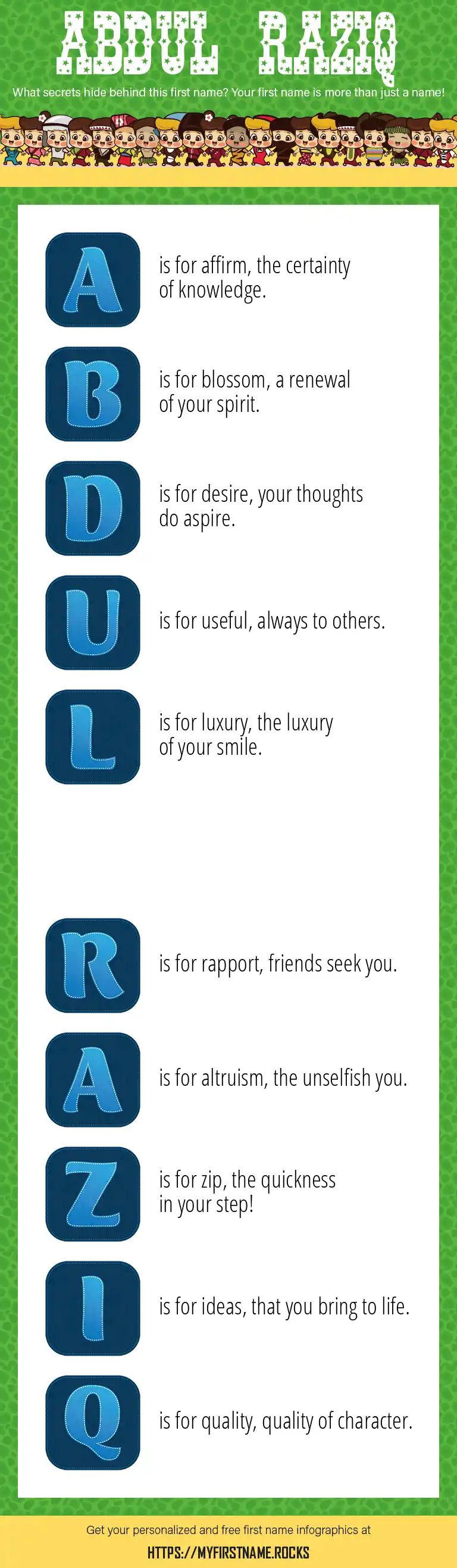 ABDUL RAZIQ

What secrets hide behind this first name? Your first name is more than just a name!

A is for affirm, the certainty of knowledge.

B is for blossom, a renewal of your spirit.

D is for desire, your thoughts do aspire.

U is for useful, always to others.

L is for luxury, the luxury of your smile.

R is for rapport, friends seek you.

A is for altruism, the unselfish you.

Z is for zip, the quickness in your step!

I is for ideas, that you bring to life.

Q is for quality, quality of character.

Get your personalized and free first name infographics at

HTTPS://MYFIRSTNAME.ROCKS