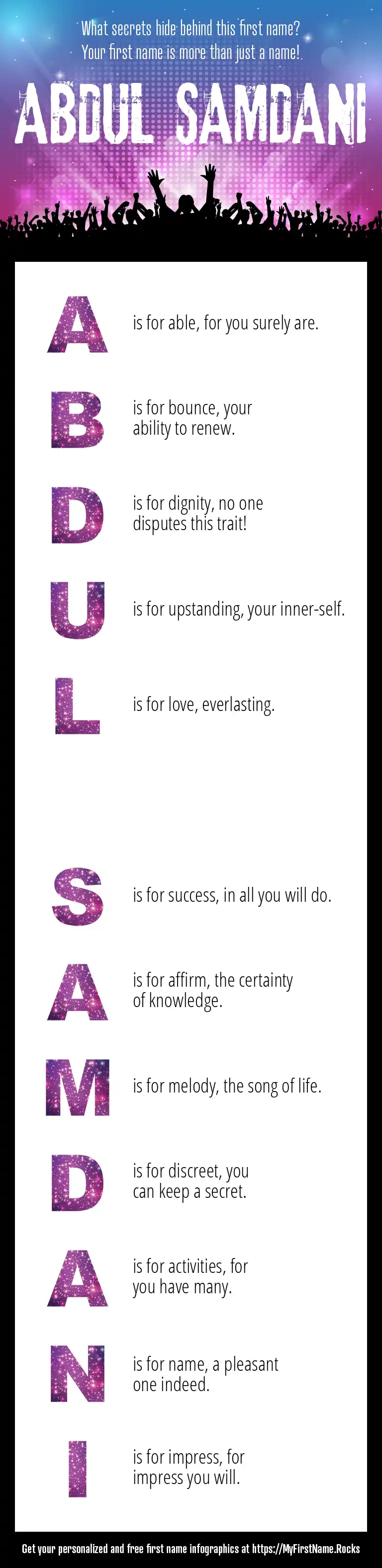 What secrets hide behind this first name?
Your first name is more than just a name!

ABDUL SAMDANI

A is for able, for you surely are.

B is for bounce, your ability to renew.

D is for dignity, no one disputes this trait!

U is for upstanding, your inner-self.

L is for love, everlasting.

S is for success, in all you will do.

A is for affirm, the certainty of knowledge.

M is for melody, the song of life.

D is for discreet, you can keep a secret.

A is for activities, for you have many.

N is for name, a pleasant one indeed.

I is for impress, for impress you will.

Get your personalized and free first name infographics at https://MyFirstName.Rocks