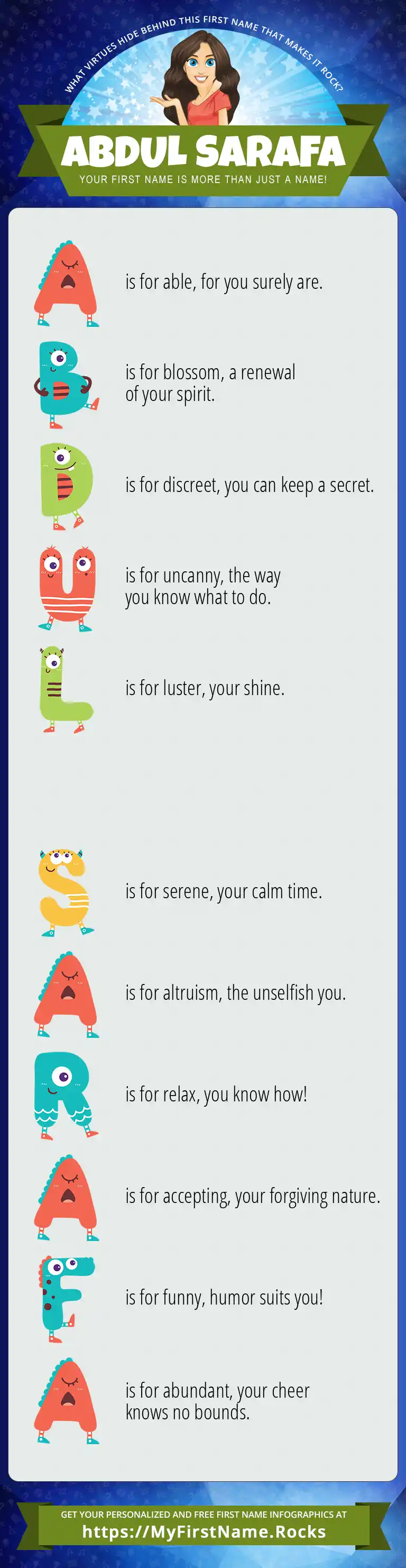 WHAT VIRTUES HIDE BEHIND THIS FIRST NAME THAT MAKES IT ROCK?

ABDUL SARAFA

YOUR FIRST NAME IS MORE THAN JUST A NAME!

A is for able, for you surely are.

B is for blossom, a renewal of your spirit.

D is for discreet, you can keep a secret.

U is for uncanny, the way you know what to do.

L is for luster, your shine.

S is for serene, your calm time.

A is for altruism, the unselfish you.

R is for relax, you know how!

A is for accepting, your forgiving nature.

F is for funny, humor suits you!

A is for abundant, your cheer knows no bounds.

GET YOUR PERSONALIZED AND FREE FIRST NAME INFOGRAPHICS AT

https://MyFirstName.Rocks