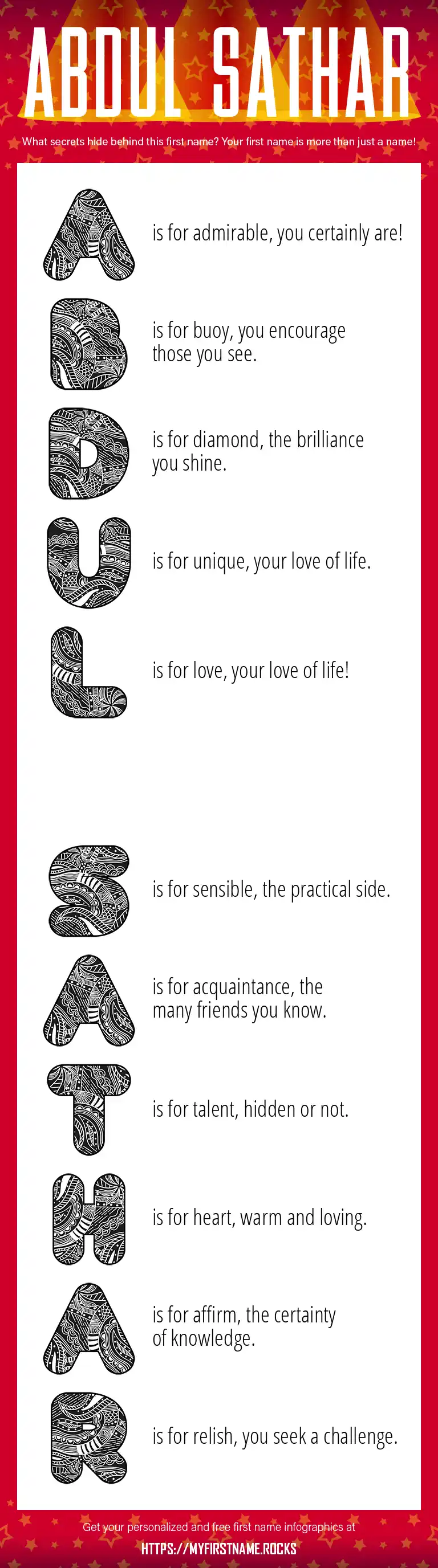 ABDUL SATHAR

What secrets hide behind this first name? Your first name is more than just a name!

A is for admirable, you certainly are!

B is for buoy, you encourage those you see.

D is for diamond, the brilliance you shine.

U is for unique, your love of life.

L is for love, your love of life!

S is for sensible, the practical side.

A is for acquaintance, the many friends you know.

T is for talent, hidden or not.

H is for heart, warm and loving.

A is for affirm, the certainty of knowledge.

R is for relish, you seek a challenge.

Get your personalized and free first name infographics at

HTTPS://MYFIRSTNAME.ROCKS