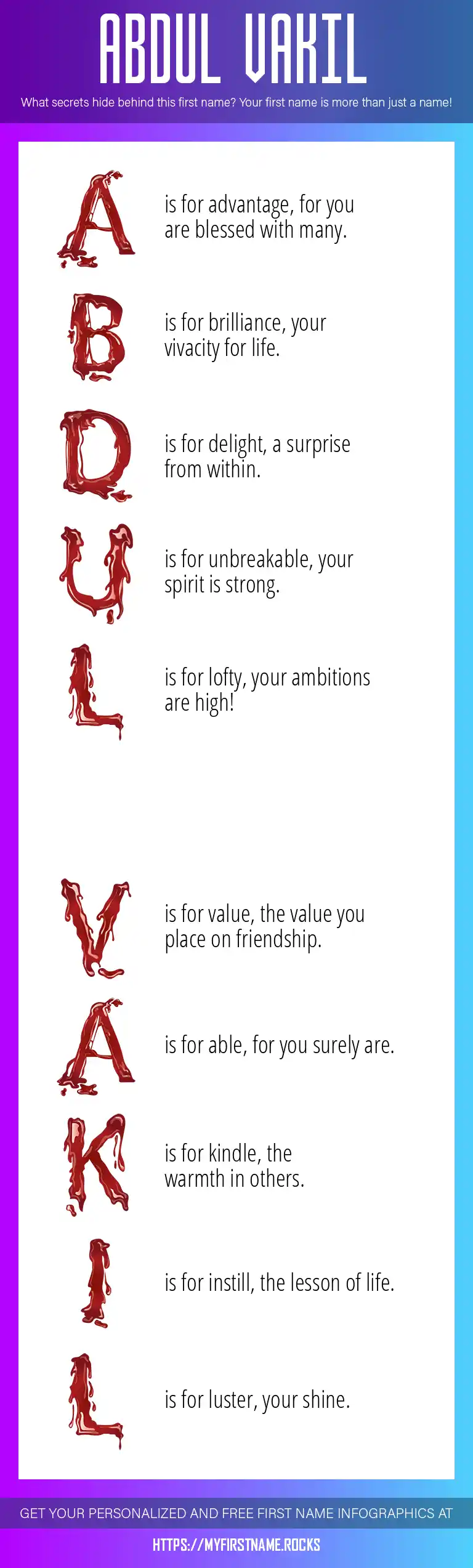 ABDUL VAKIL

What secrets hide behind this first name? Your first name is more than just a name!

A is for advantage, for you are blessed with many.

B is for brilliance, your vivacity for life.

D is for delight, a surprise from within.

U is for unbreakable, your spirit is strong.

L is for lofty, your ambitions are high!

V is for value, the value you place on friendship.

A is for able, for you surely are.

K is for kindle, the warmth in others.

I is for instill, the lesson of life.

L is for luster, your shine.

GET YOUR PERSONALIZED AND FREE FIRST NAME INFOGRAPHICS AT

HTTPS://MYFIRSTNAME.ROCKS