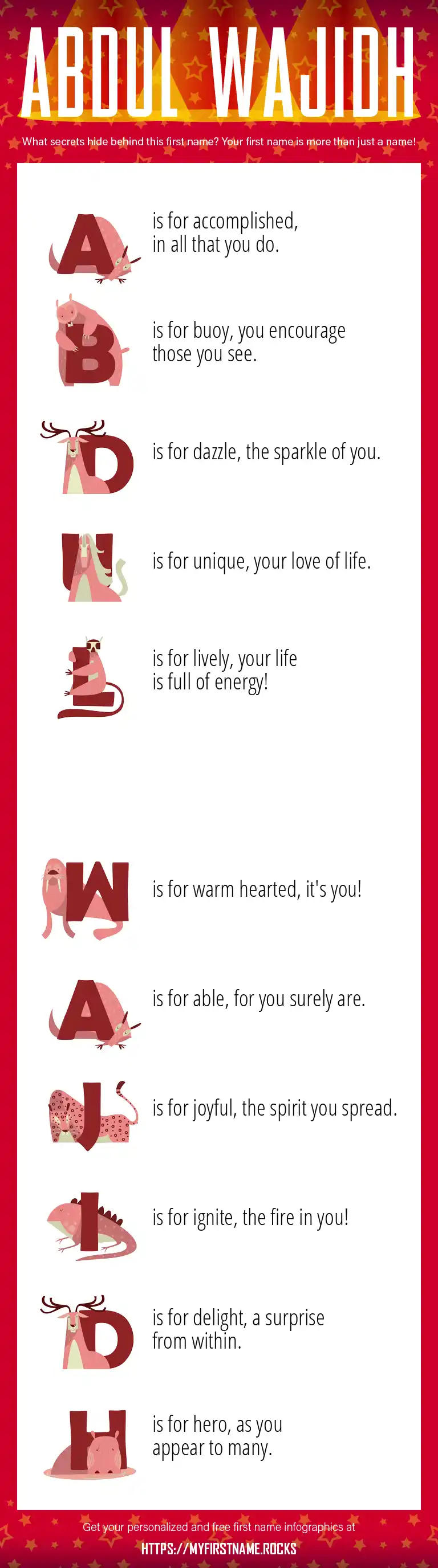 ABDUL WAJIDH

What secrets hide behind this first name? Your first name is more than just a name!

A is for accomplished, in all that you do.

B is for buoy, you encourage those you see.

D is for dazzle, the sparkle of you.

U is for unique, your love of life.

L is for lively, your life is full of energy!

W is for warm hearted, it's you!

A is for able, for you surely are.

J is for joyful, the spirit you spread.

I is for ignite, the fire in you!

D is for delight, a surprise from within.

H is for hero, as you appear to many.

Get your personalized and free first name infographics at

HTTPS://MYFIRSTNAME.ROCKS