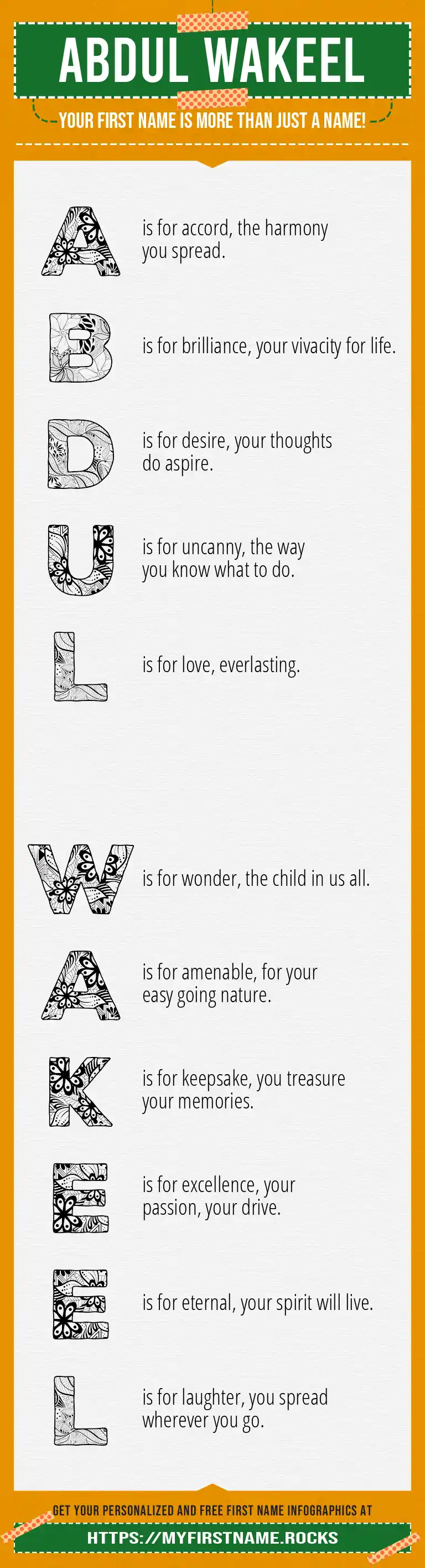 ABDUL WAKEEL

YOUR FIRST NAME IS MORE THAN JUST A NAME!

A is for accord, the harmony you spread.

B is for brilliance, your vivacity for life.

D is for desire, your thoughts do aspire.

U is for uncanny, the way you know what to do.

L is for love, everlasting.

W is for wonder, the child in us all.

A is for amenable, for your easy going nature.

K is for keepsake, you treasure your memories.

E is for excellence, your passion, your drive.

E is for eternal, your spirit will live.

L is for laughter, you spread wherever you go.

GET YOUR PERSONALIZED AND FREE FIRST NAME INFOGRAPHICS AT

HTTPS://MYFIRSTNAME.ROCKS