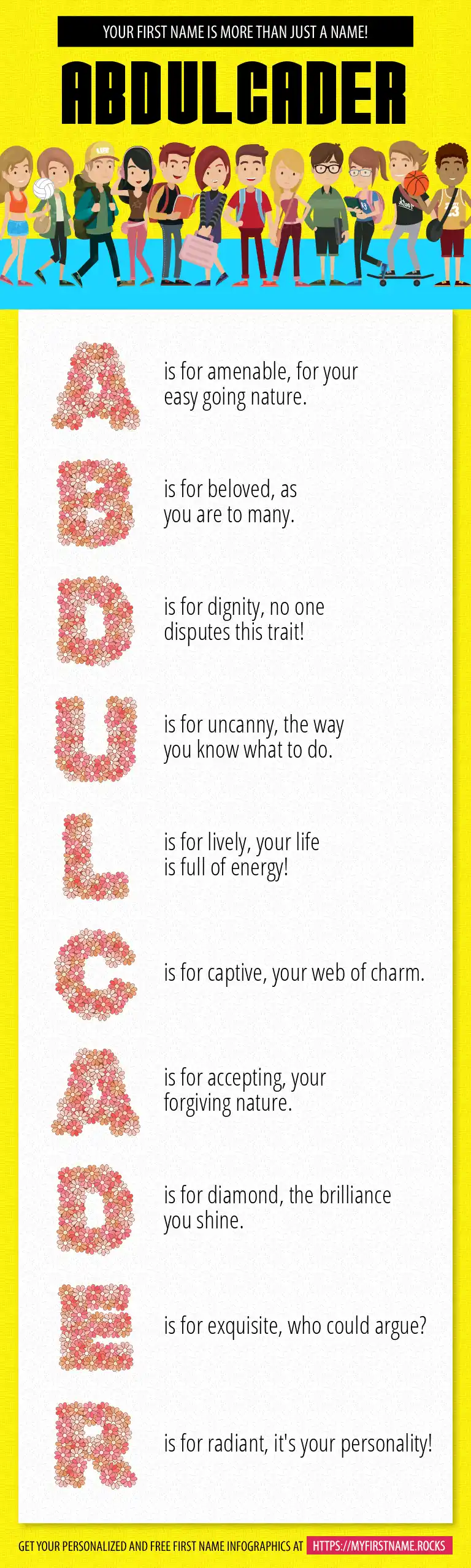 YOUR FIRST NAME IS MORE THAN JUST A NAME!

ABDULCADER

A is for amenable, for your easy going nature.

B is for beloved, as you are to many.

D is for dignity, no one disputes this trait!

U is for uncanny, the way you know what to do.

L is for lively, your life is full of energy!

C is for captive, your web of charm.

A is for accepting, your forgiving nature.

D is for diamond, the brilliance you shine.

E is for exquisite, who could argue?

R is for radiant, it's your personality!

GET YOUR PERSONALIZED AND FREE FIRST NAME INFOGRAPHICS AT HTTPS://MYFIRSTNAME.ROCKS