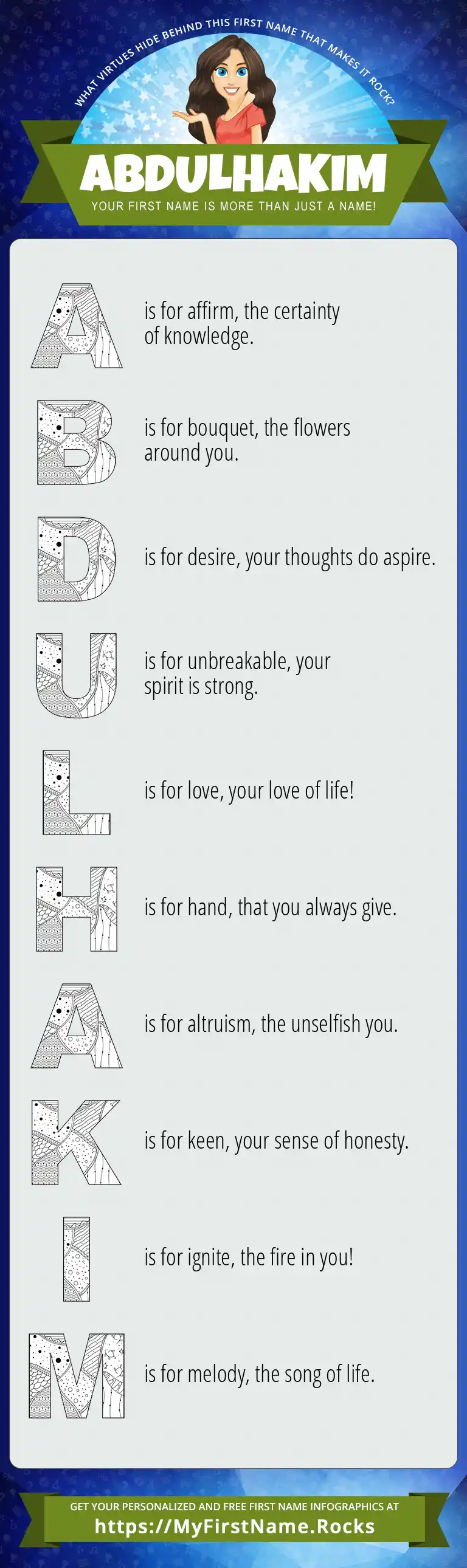 WHAT VIRTUES HIDE BEHIND THIS FIRST NAME THAT MAKES IT ROCK?

ABDULHAKIM

YOUR FIRST NAME IS MORE THAN JUST A NAME!

A is for affirm, the certainty of knowledge.

B is for bouquet, the flowers around you.

D is for desire, your thoughts do aspire.

U is for unbreakable, your spirit is strong.

L is for love, your love of life!

H is for hand, that you always give.

A is for altruism, the unselfish you.

K is for keen, your sense of honesty.

I is for ignite, the fire in you!

M is for melody, the song of life.

GET YOUR PERSONALIZED AND FREE FIRST NAME INFOGRAPHICS AT
https://MyFirstName.Rocks