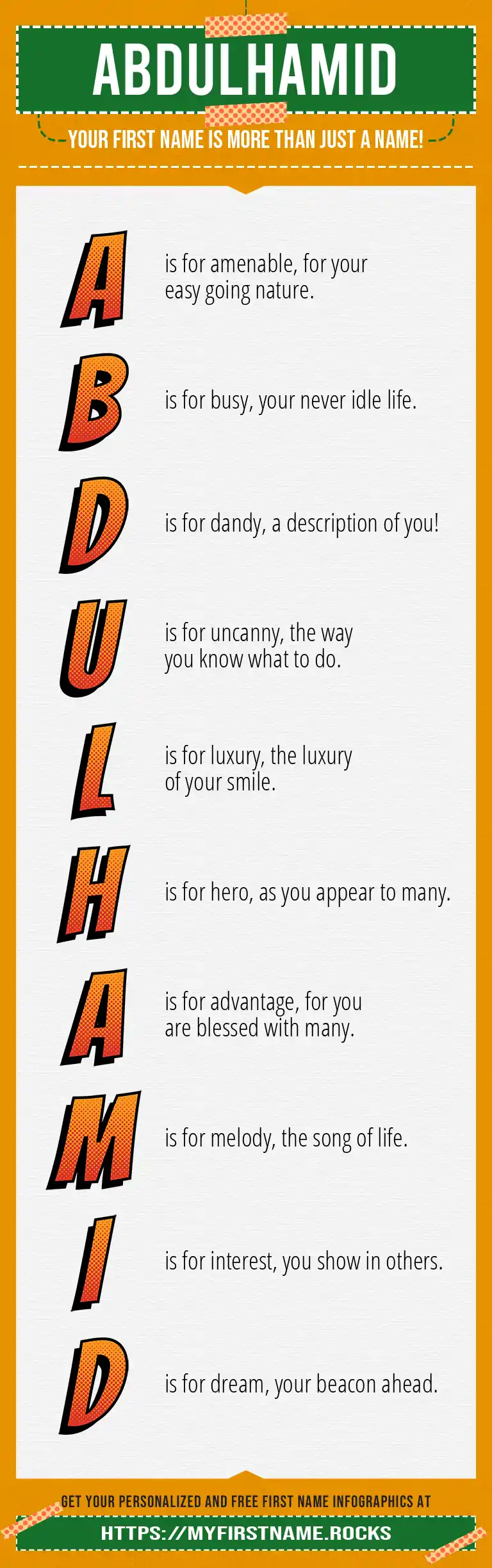 ABDULHAMID

YOUR FIRST NAME IS MORE THAN JUST A NAME!

A is for amenable, for your easy going nature.

B is for busy, your never idle life.

D is for dandy, a description of you!

U is for uncanny, the way you know what to do.

L is for luxury, the luxury of your smile.

H is for hero, as you appear to many.

A is for advantage, for you are blessed with many.

M is for melody, the song of life.

I is for interest, you show in others.

D is for dream, your beacon ahead.

GET YOUR PERSONALIZED AND FREE FIRST NAME INFOGRAPHICS AT

HTTPS://MYFIRSTNAME.ROCKS