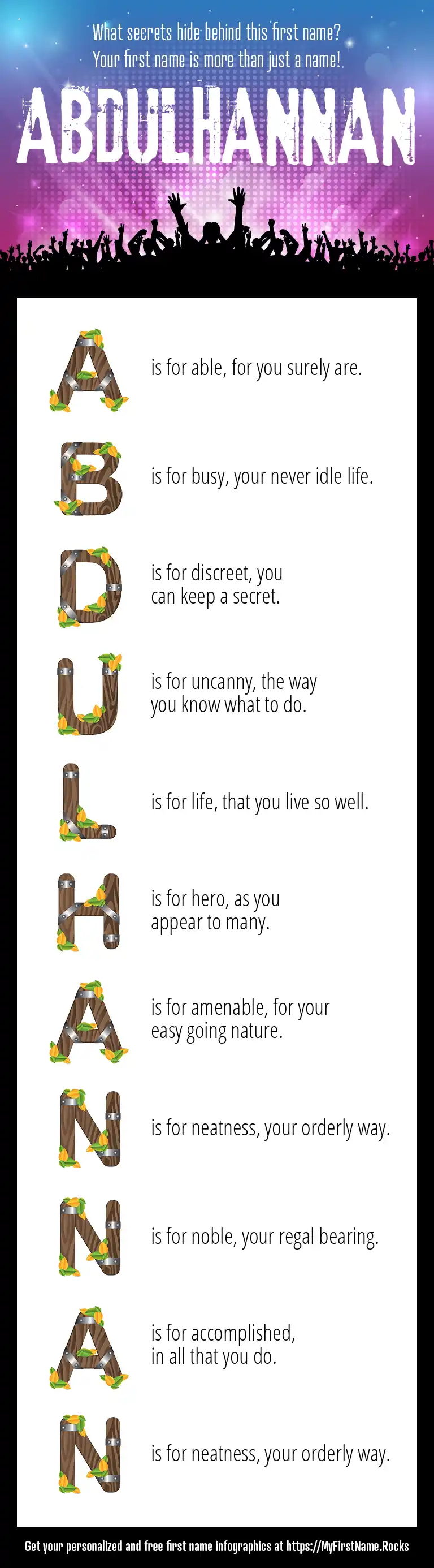 What secrets hide behind this first name?
Your first name is more than just a name!

ABDULHANNAN

A is for able, for you surely are.

B is for busy, your never idle life.

D is for discreet, you can keep a secret.

U is for uncanny, the way you know what to do.

L is for life, that you live so well.

H is for hero, as you appear to many.

A is for amenable, for your easy going nature.

N is for neatness, your orderly way.

N is for noble, your regal bearing.

A is for accomplished, in all that you do.

N is for neatness, your orderly way.

Get your personalized and free first name infographics at https://MyFirstName.Rocks