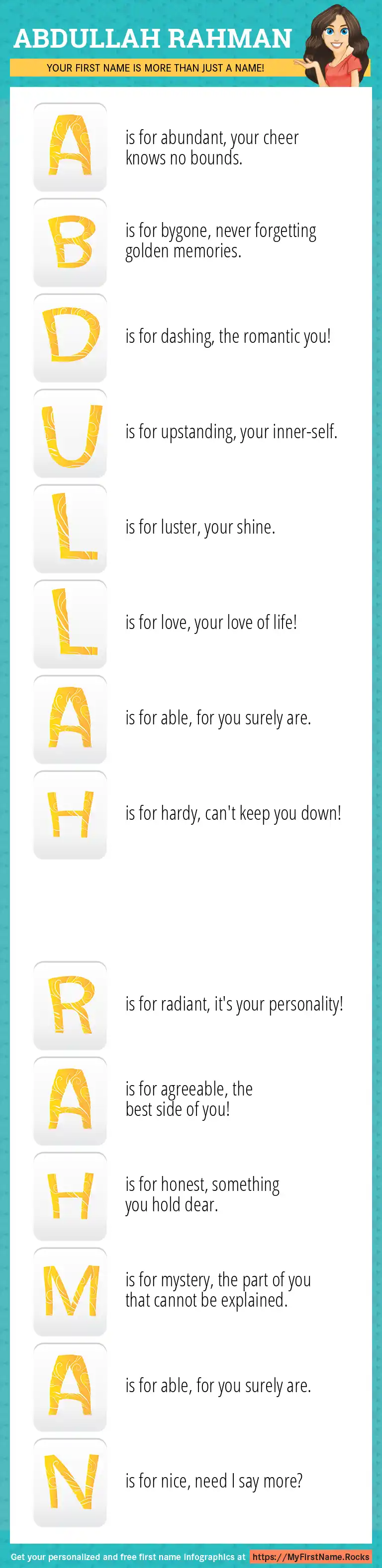 ABDULLAH RAHMAN

YOUR FIRST NAME IS MORE THAN JUST A NAME!

A is for abundant, your cheer knows no bounds.

B is for bygone, never forgetting golden memories.

D is for dashing, the romantic you!

U is for upstanding, your inner-self.

L is for luster, your shine.

L is for love, your love of life!

A is for able, for you surely are.

H is for hardy, can't keep you down!

R is for radiant, it's your personality!

A is for agreeable, the best side of you!

H is for honest, something you hold dear.

M is for mystery, the part of you that cannot be explained.

A is for able, for you surely are.

N is for nice, need I say more?

Get your personalized and free first name infographics at https://MyFirstName.Rocks