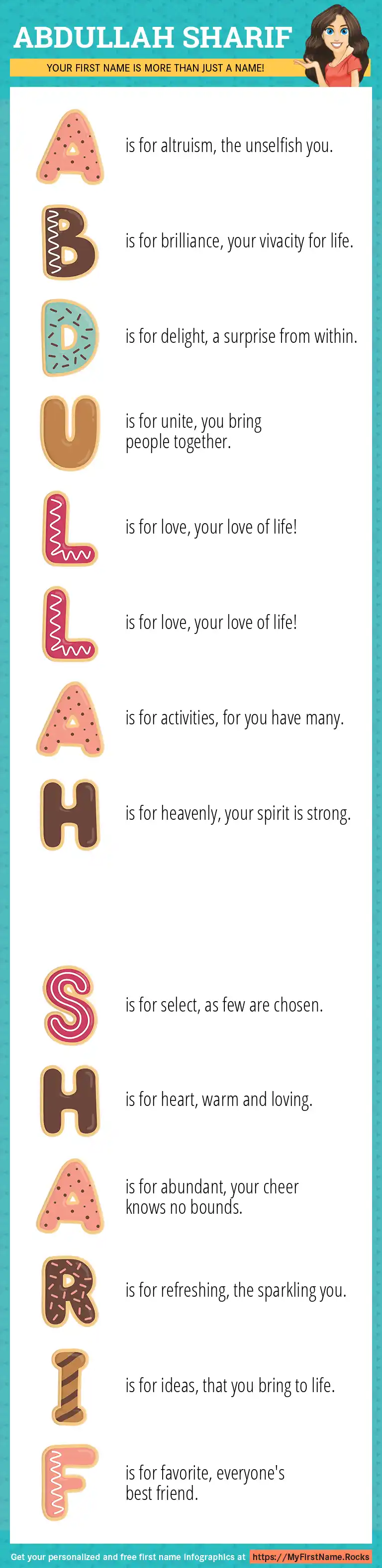 ABDULLAH SHARIF

YOUR FIRST NAME IS MORE THAN JUST A NAME!

A is for altruism, the unselfish you.

B is for brilliance, your vivacity for life.

D is for delight, a surprise from within.

U is for unite, you bring people together.

L is for love, your love of life!

L is for love, your love of life!

A is for activities, for you have many.

H is for heavenly, your spirit is strong.

S is for select, as few are chosen.

H is for heart, warm and loving.

A is for abundant, your cheer knows no bounds.

R is for refreshing, the sparkling you.

I is for ideas, that you bring to life.

F is for favorite, everyone's best friend.

Get your personalized and free first name infographics at https://MyFirstName.Rocks