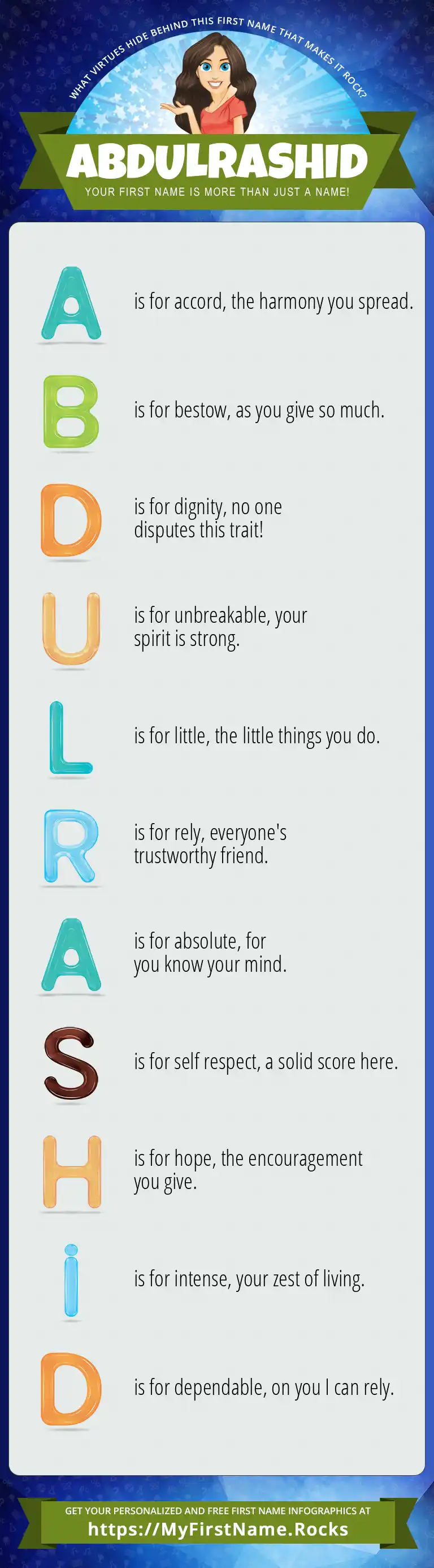 WHAT VIRTUES HIDE BEHIND THIS FIRST NAME THAT MAKES IT ROCK?

ABDULRASHID

YOUR FIRST NAME IS MORE THAN JUST A NAME!

A is for accord, the harmony you spread.

B is for bestow, as you give so much.

D is for dignity, no one disputes this trait!

U is for unbreakable, your spirit is strong.

L is for little, the little things you do.

R is for rely, everyone's trustworthy friend.

A is for absolute, for you know your mind.

S is for self respect, a solid score here.

H is for hope, the encouragement you give.

i is for intense, your zest of living.

D is for dependable, on you I can rely.

GET YOUR PERSONALIZED AND FREE FIRST NAME INFOGRAPHICS AT

https://MyFirstName.Rocks