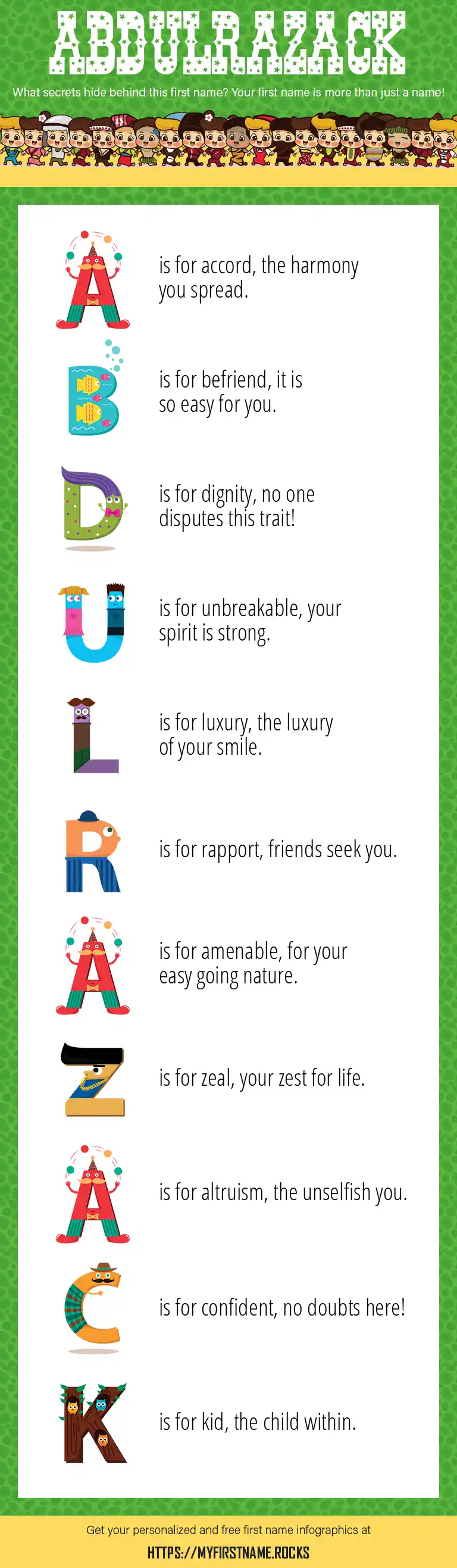 ABDULRAZACK

What secrets hide behind this first name? Your first name is more than just a name!

A is for accord, the harmony you spread.

B is for befriend, it is so easy for you.

D is for dignity, no one disputes this trait!

U is for unbreakable, your spirit is strong.

L is for luxury, the luxury of your smile.

R is for rapport, friends seek you.

A is for amenable, for your easy going nature.

Z is for zeal, your zest for life.

A is for altruism, the unselfish you.

C is for confident, no doubts here!

K is for kid, the child within.

Get your personalized and free first name infographics at

HTTPS://MYFIRSTNAME.ROCKS