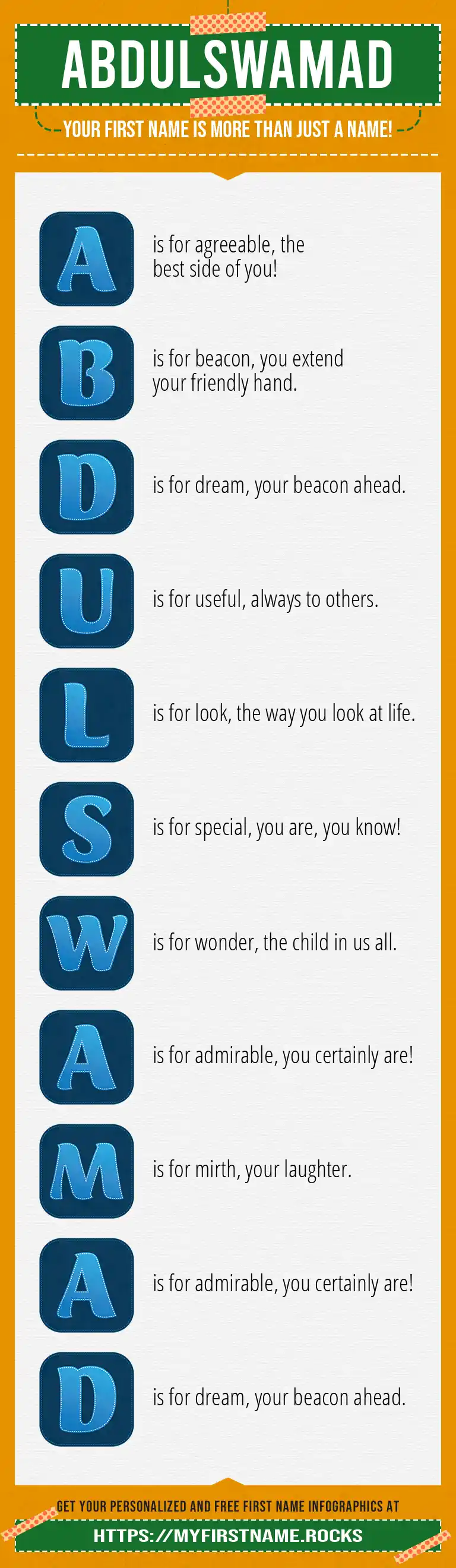 ABDULSWAMAD

YOUR FIRST NAME IS MORE THAN JUST A NAME!

A is for agreeable, the best side of you!

B is for beacon, you extend your friendly hand.

D is for dream, your beacon ahead.

U is for useful, always to others.

L is for look, the way you look at life.

S is for special, you are, you know!

W is for wonder, the child in us all.

A is for admirable, you certainly are!

M is for mirth, your laughter.

A is for admirable, you certainly are!

D is for dream, your beacon ahead.

GET YOUR PERSONALIZED AND FREE FIRST NAME INFOGRAPHICS AT

HTTPS://MYFIRSTNAME.ROCKS