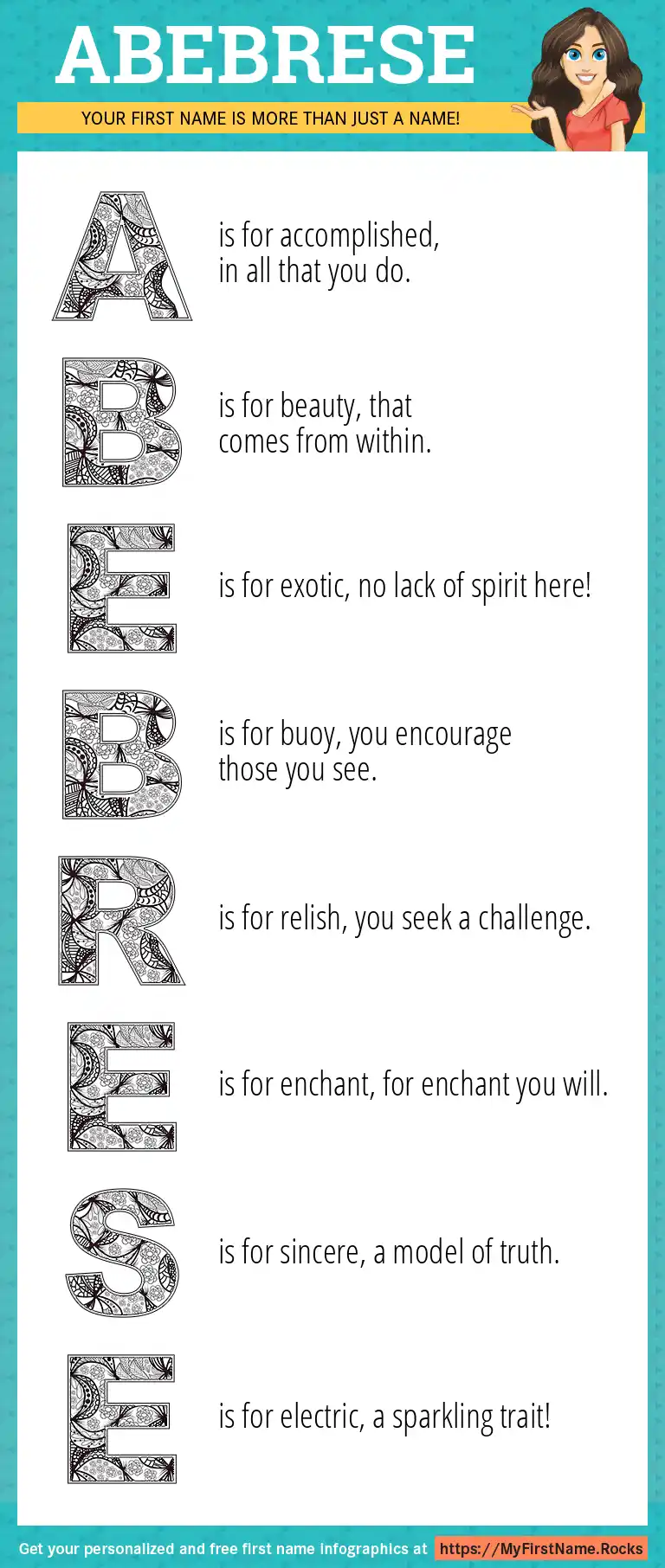 ABEBRESE

YOUR FIRST NAME IS MORE THAN JUST A NAME!

A is for accomplished, in all that you do.

B is for beauty, that comes from within.

E is for exotic, no lack of spirit here!

B is for buoy, you encourage those you see.

R is for relish, you seek a challenge.

E is for enchant, for enchant you will.

S is for sincere, a model of truth.

E is for electric, a sparkling trait!

Get your personalized and free first name infographics at https://MyFirstName.Rocks