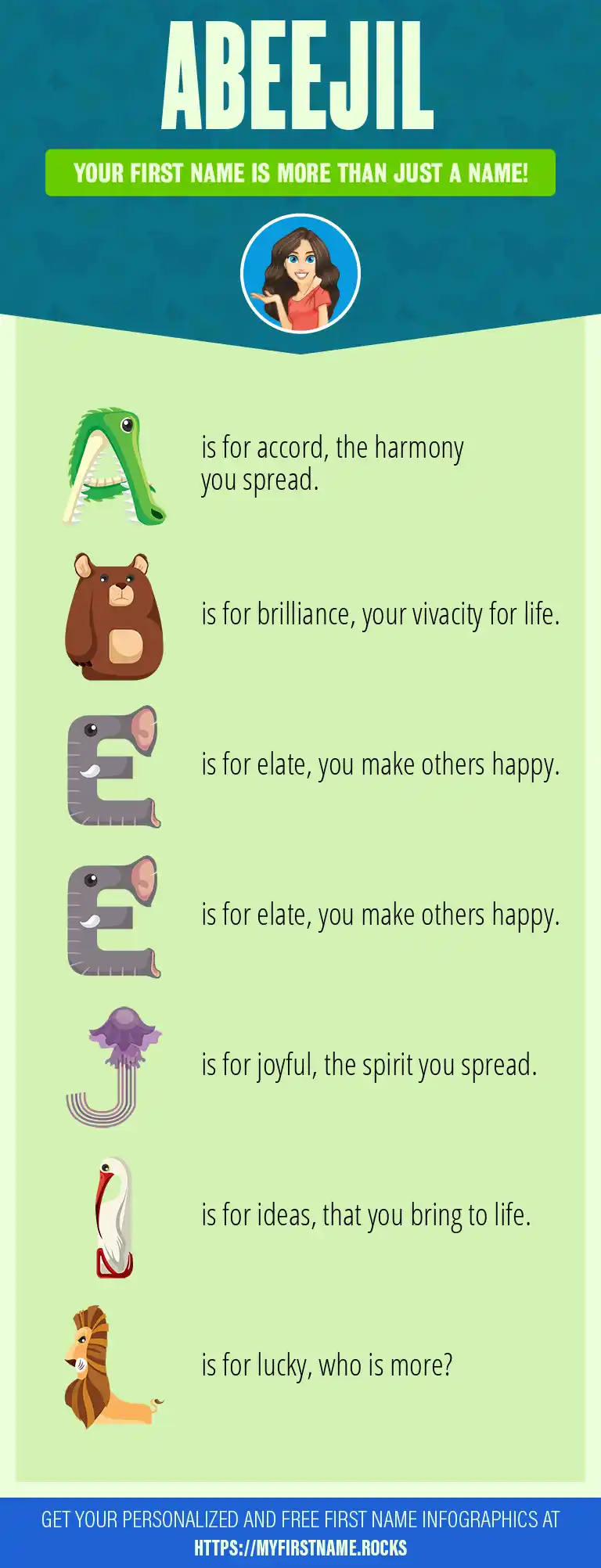 ABEEJIL

YOUR FIRST NAME IS MORE THAN JUST A NAME!

A is for accord, the harmony you spread.

B is for brilliance, your vivacity for life.

E is for elate, you make others happy.

E is for elate, you make others happy.

J is for joyful, the spirit you spread.

I is for ideas, that you bring to life.

L is for lucky, who is more?

GET YOUR PERSONALIZED AND FREE FIRST NAME INFOGRAPHICS AT HTTPS://MYFIRSTNAME.ROCKS