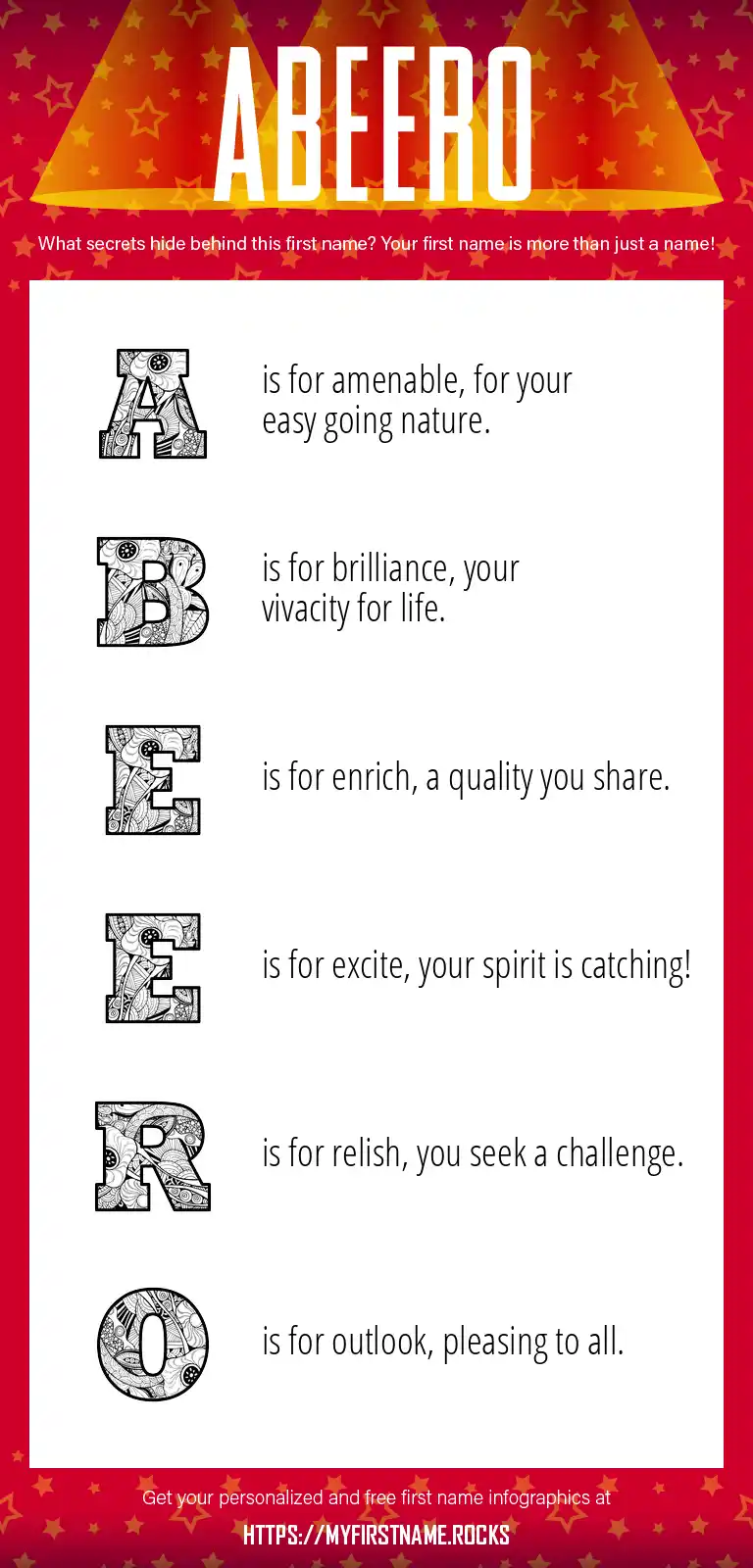 ABEERO

What secrets hide behind this first name? Your first name is more than just a name!

A is for amenable, for your easy going nature.

B is for brilliance, your vivacity for life.

E is for enrich, a quality you share.

E is for excite, your spirit is catching!

R is for relish, you seek a challenge.

O is for outlook, pleasing to all.

Get your personalized and free first name infographics at

HTTPS://MYFIRSTNAME.ROCKS