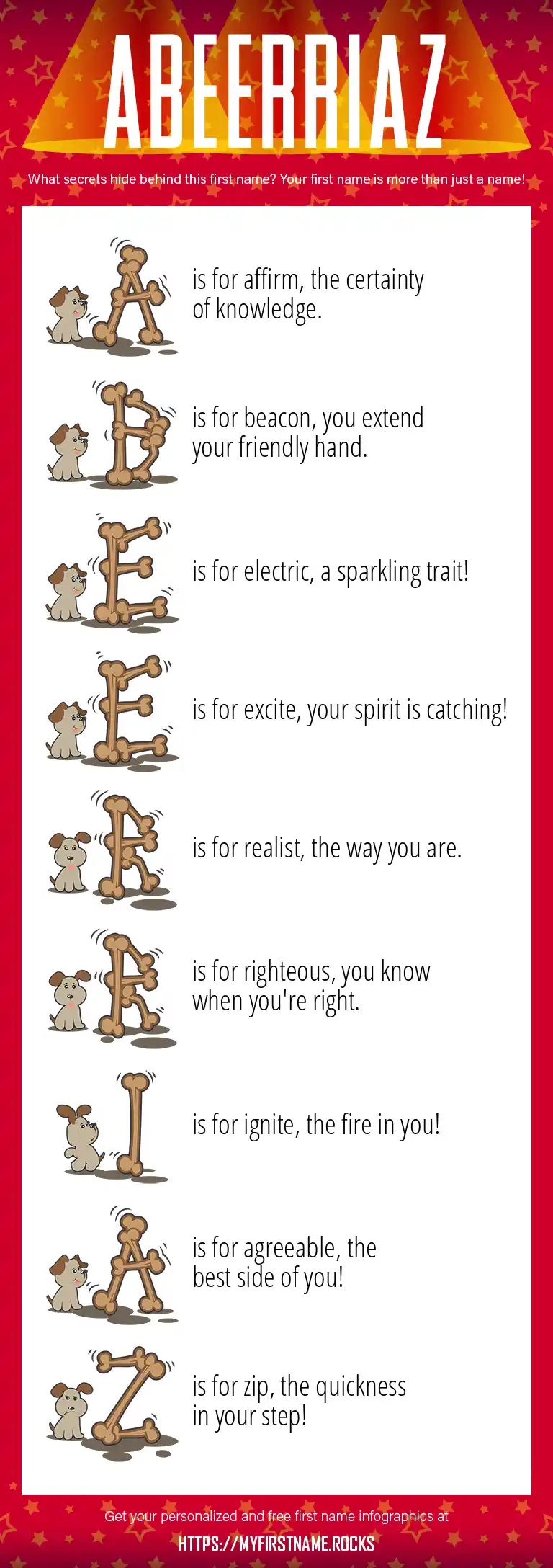 ABEERRIAZ

What secrets hide behind this first name? Your first name is more than just a name!

A is for affirm, the certainty of knowledge.

B is for beacon, you extend your friendly hand.

E is for electric, a sparkling trait!

E is for excite, your spirit is catching!

R is for realist, the way you are.

R is for righteous, you know when you're right.

I is for ignite, the fire in you!

A is for agreeable, the best side of you!

Z is for zip, the quickness in your step!

Get your personalized and free first name infographics at

HTTPS://MYFIRSTNAME.ROCKS