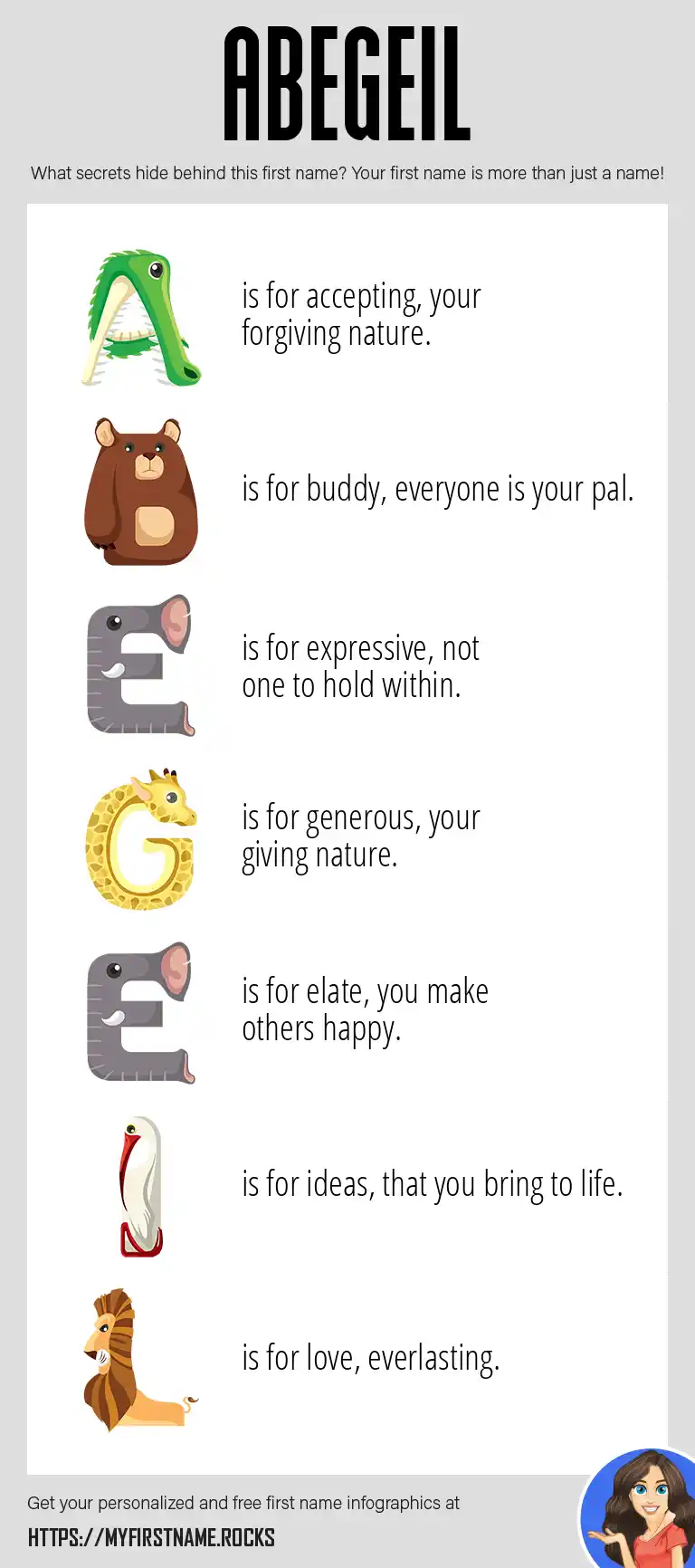 ABEGEIL

What secrets hide behind this first name? Your first name is more than just a name!

A is for accepting, your forgiving nature.

B is for buddy, everyone is your pal.

E is for expressive, not one to hold within.

G is for generous, your giving nature.

E is for elate, you make others happy.

I is for ideas, that you bring to life.

L is for love, everlasting.

Get your personalized and free first name infographics at

HTTPS://MYFIRSTNAME.ROCKS