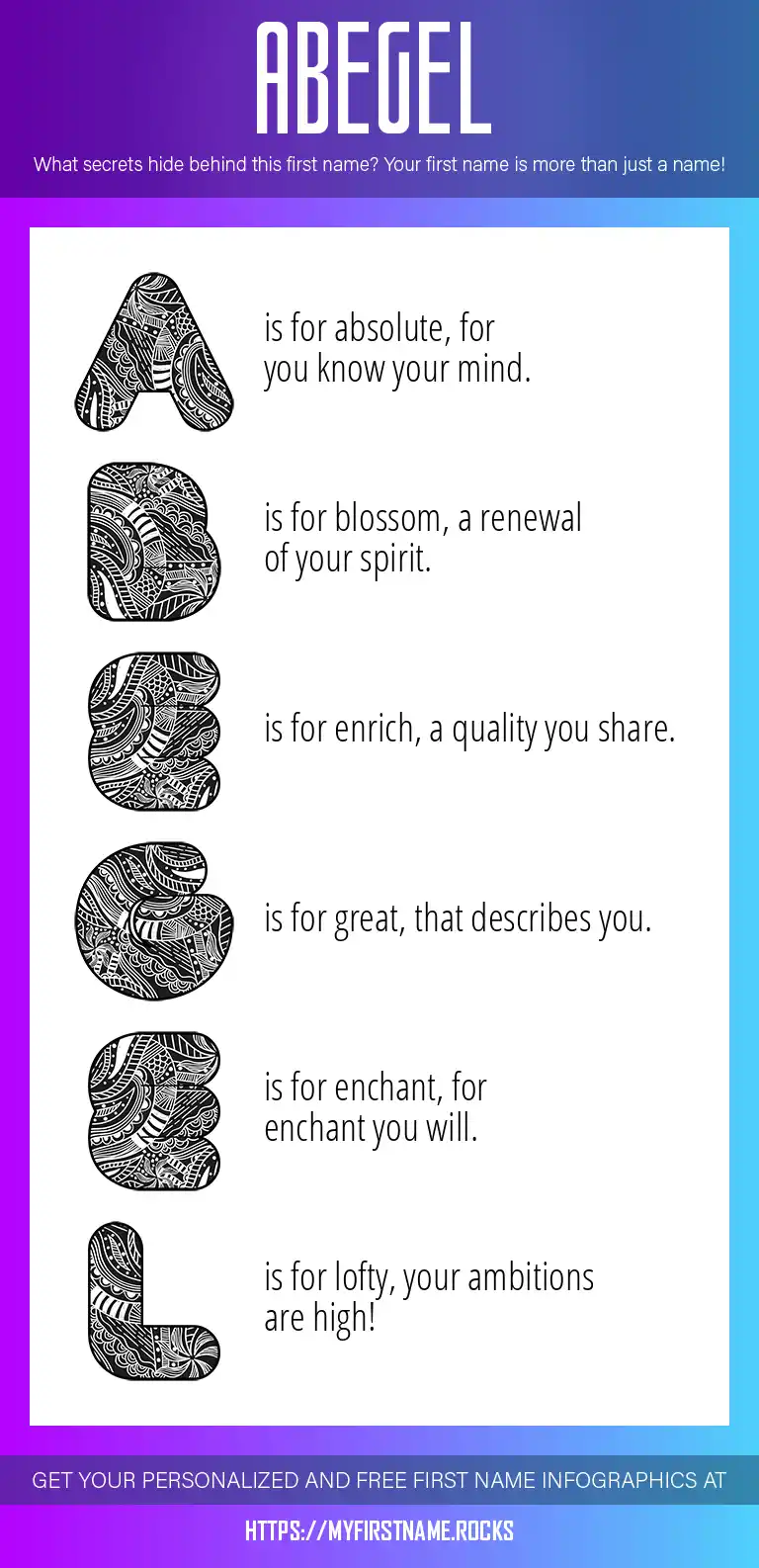 ABEGEL

What secrets hide behind this first name? Your first name is more than just a name!

A is for absolute, for you know your mind.

B is for blossom, a renewal of your spirit.

E is for enrich, a quality you share.

G is for great, that describes you.

E is for enchant, for enchant you will.

L is for lofty, your ambitions are high!

GET YOUR PERSONALIZED AND FREE FIRST NAME INFOGRAPHICS AT

HTTPS://MYFIRSTNAME.ROCKS