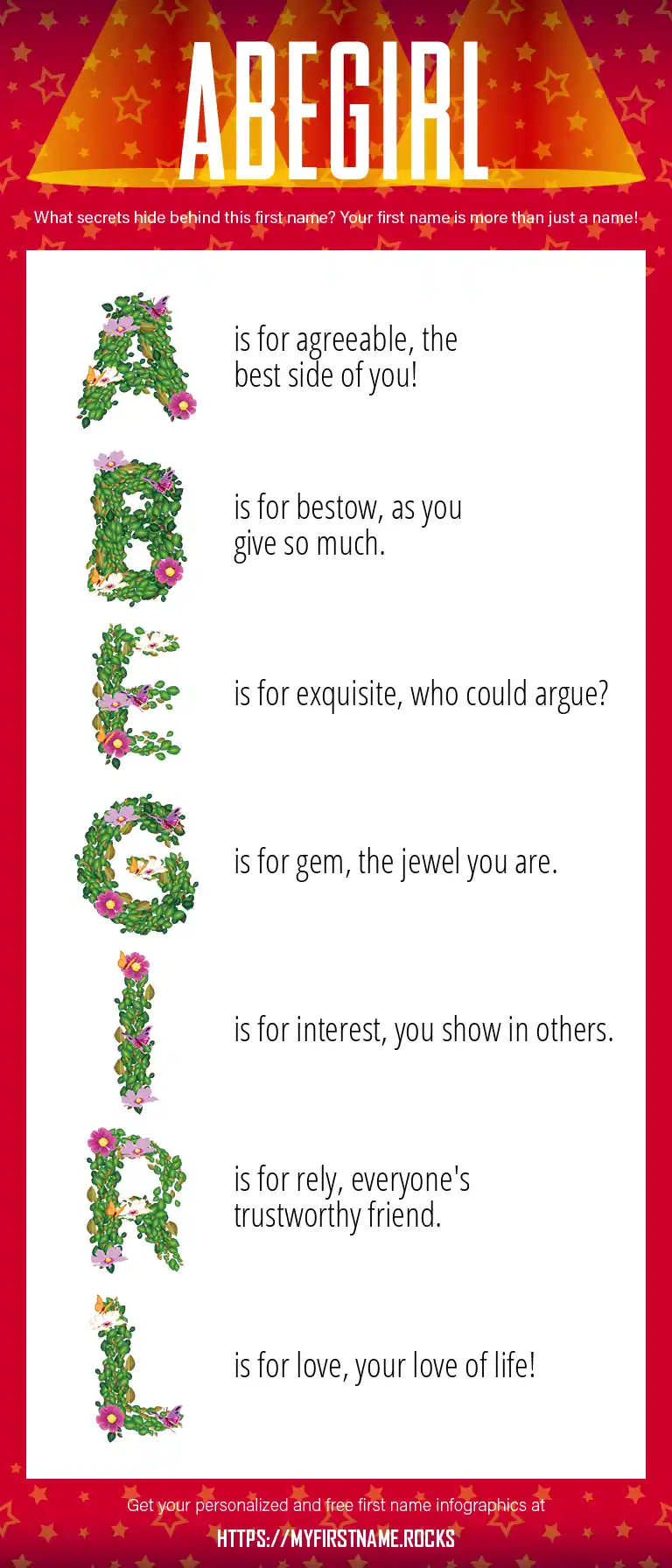 ABEGIRL

What secrets hide behind this first name? Your first name is more than just a name!

A is for agreeable, the best side of you!

B is for bestow, as you give so much.

E is for exquisite, who could argue?

G is for gem, the jewel you are.

I is for interest, you show in others.

R is for rely, everyone's trustworthy friend.

L is for love, your love of life!

Get your personalized and free first name infographics at

HTTPS://MYFIRSTNAME.ROCKS