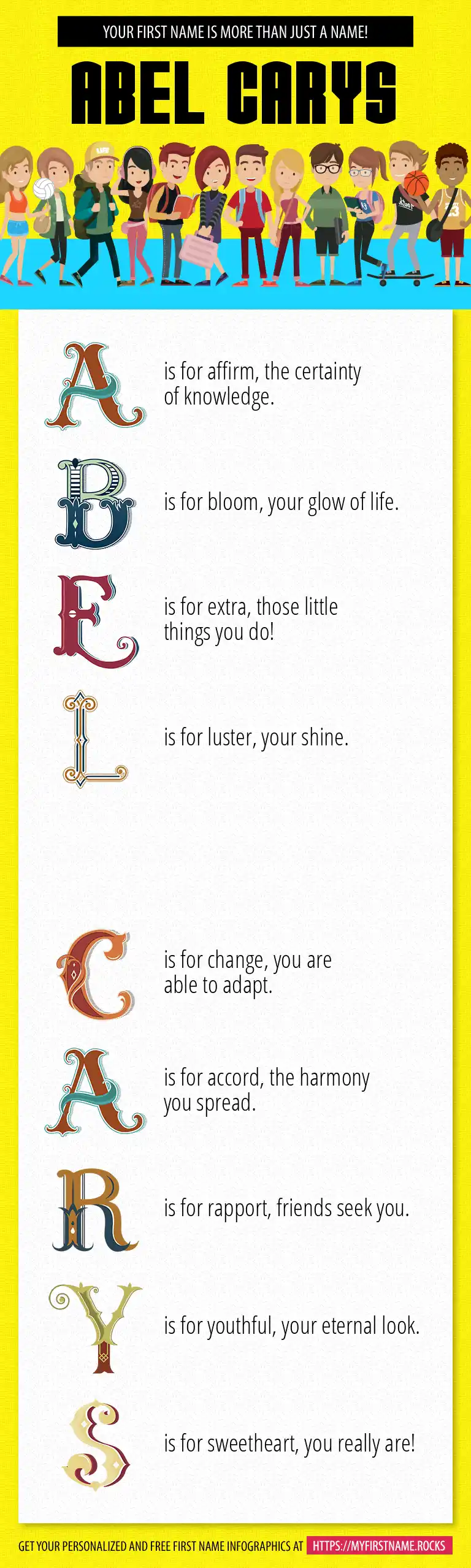 YOUR FIRST NAME IS MORE THAN JUST A NAME!

ABEL CARYS

A is for affirm, the certainty of knowledge.

B is for bloom, your glow of life.

E is for extra, those little things you do!

L is for luster, your shine.

C is for change, you are able to adapt.

A is for accord, the harmony you spread.

R is for rapport, friends seek you.

Y is for youthful, your eternal look.

S is for sweetheart, you really are!

GET YOUR PERSONALIZED AND FREE FIRST NAME INFOGRAPHICS AT HTTPS://MYFIRSTNAME.ROCKS