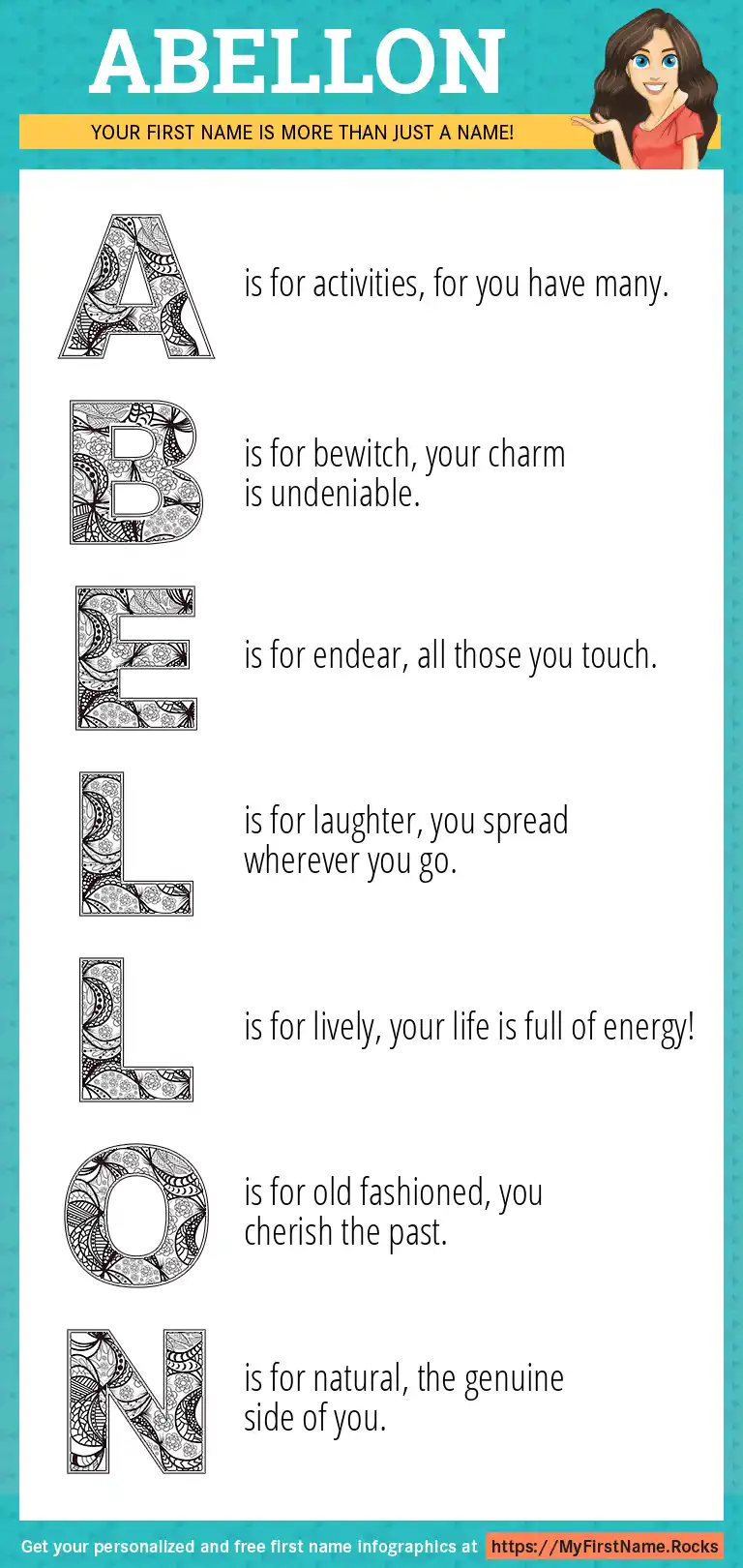 ABELLON

YOUR FIRST NAME IS MORE THAN JUST A NAME!

A is for activities, for you have many.

B is for bewitch, your charm is undeniable.

E is for endear, all those you touch.

L is for laughter, you spread wherever you go.

L is for lively, your life is full of energy!

O is for old fashioned, you cherish the past.

N is for natural, the genuine side of you.

Get your personalized and free first name infographics at https://MyFirstName.Rocks