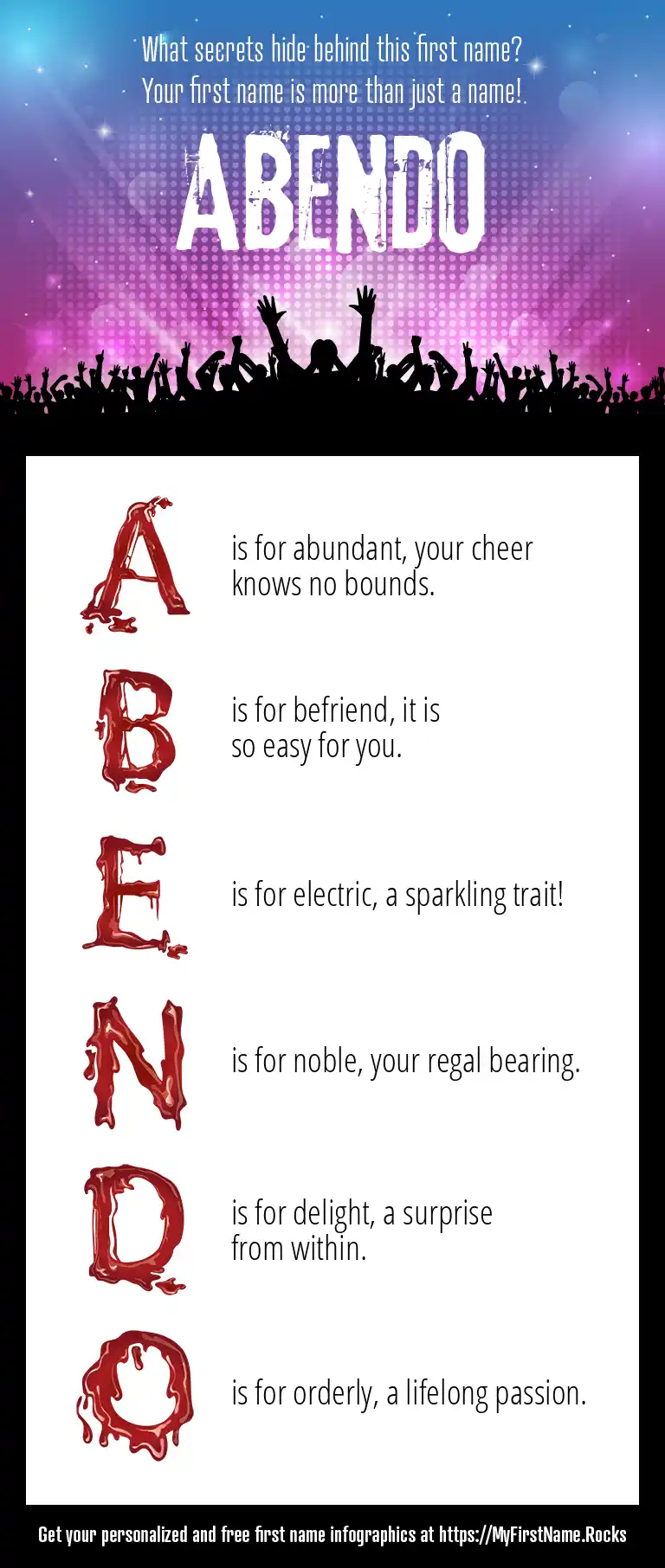 What secrets hide behind this first name?
Your first name is more than just a name!

ABENDO

A is for abundant, your cheer knows no bounds.

B is for befriend, it is so easy for you.

E is for electric, a sparkling trait!

N is for noble, your regal bearing.

D is for delight, a surprise from within.

O is for orderly, a lifelong passion.

Get your personalized and free first name infographics at https://MyFirstName.Rocks