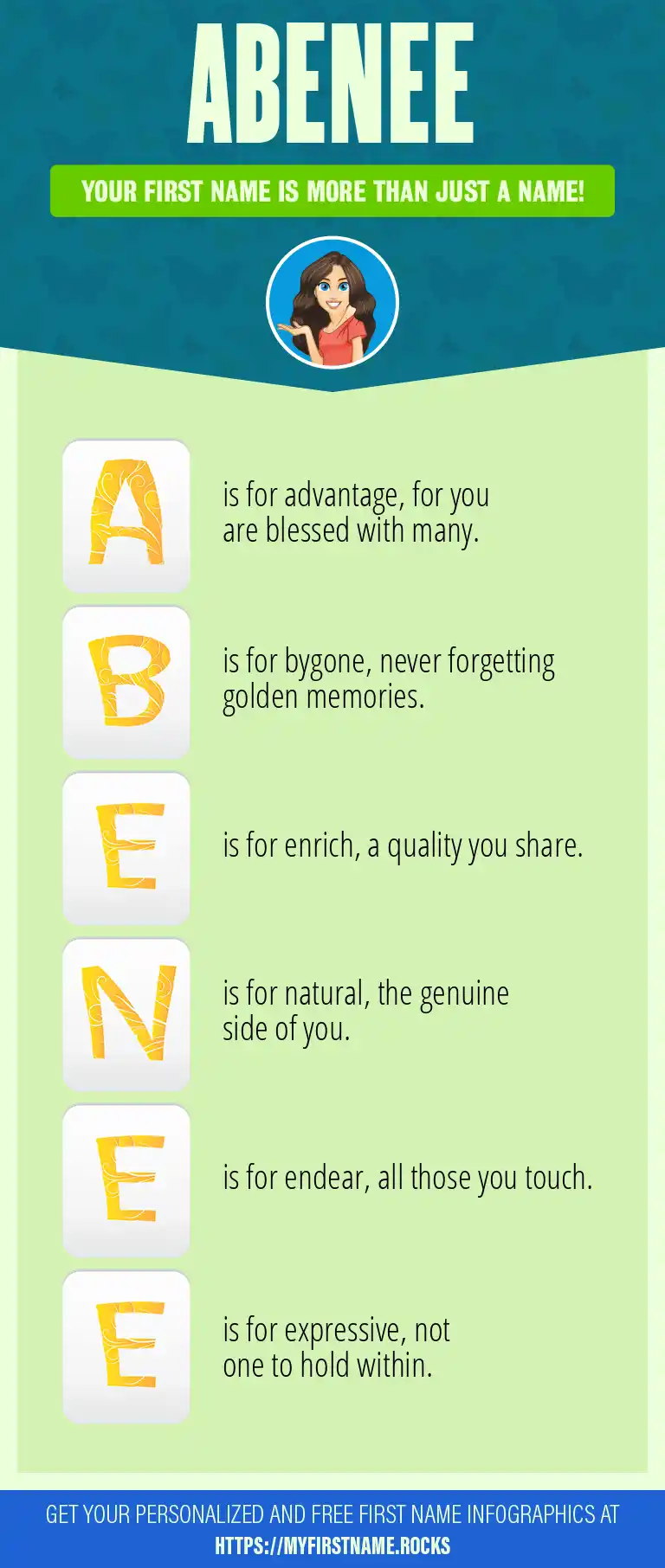 ABENEE

YOUR FIRST NAME IS MORE THAN JUST A NAME!

A is for advantage, for you are blessed with many.

B is for bygone, never forgetting golden memories.

E is for enrich, a quality you share.

N is for natural, the genuine side of you.

E is for endear, all those you touch.

E is for expressive, not one to hold within.

GET YOUR PERSONALIZED AND FREE FIRST NAME INFOGRAPHICS AT HTTPS://MYFIRSTNAME.ROCKS