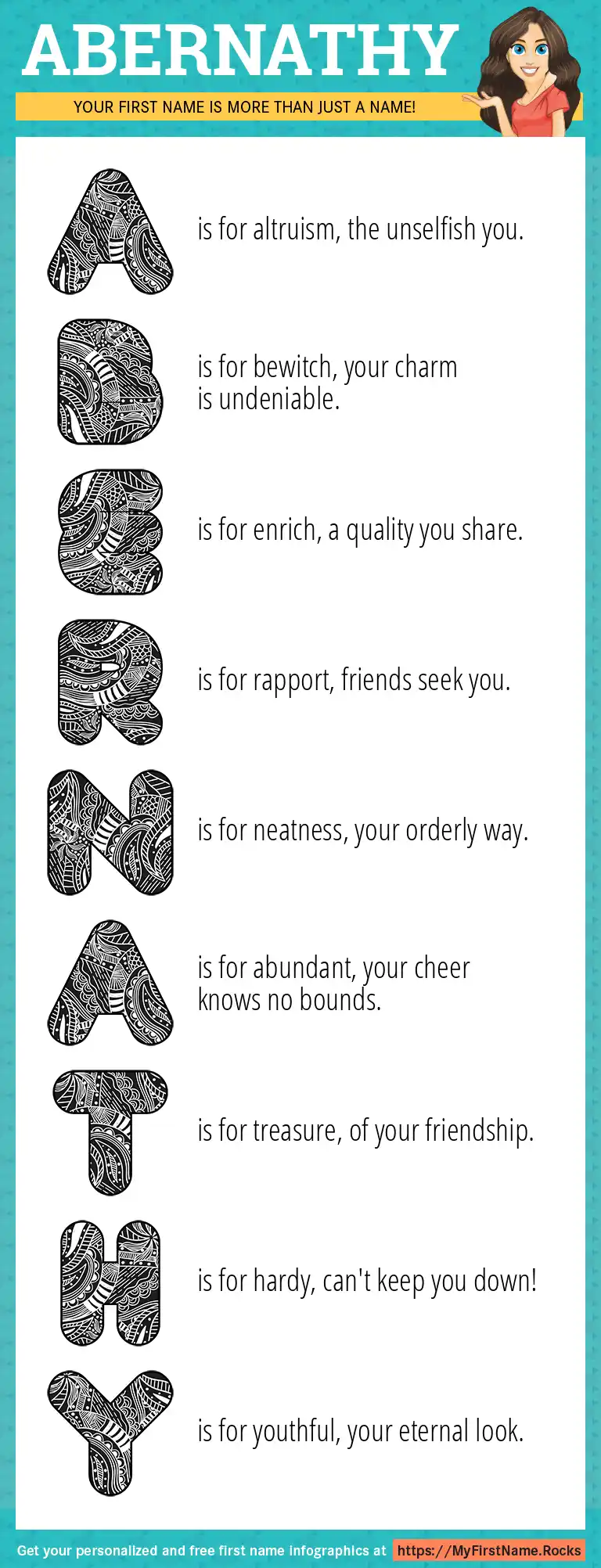 ABERNATHY

YOUR FIRST NAME IS MORE THAN JUST A NAME!

A is for altruism, the unselfish you.

B is for bewitch, your charm is undeniable.

E is for enrich, a quality you share.

R is for rapport, friends seek you.

N is for neatness, your orderly way.

A is for abundant, your cheer knows no bounds.

T is for treasure, of your friendship.

H is for hardy, can't keep you down!

Y is for youthful, your eternal look.

Get your personalized and free first name infographics at https://MyFirstName.Rocks