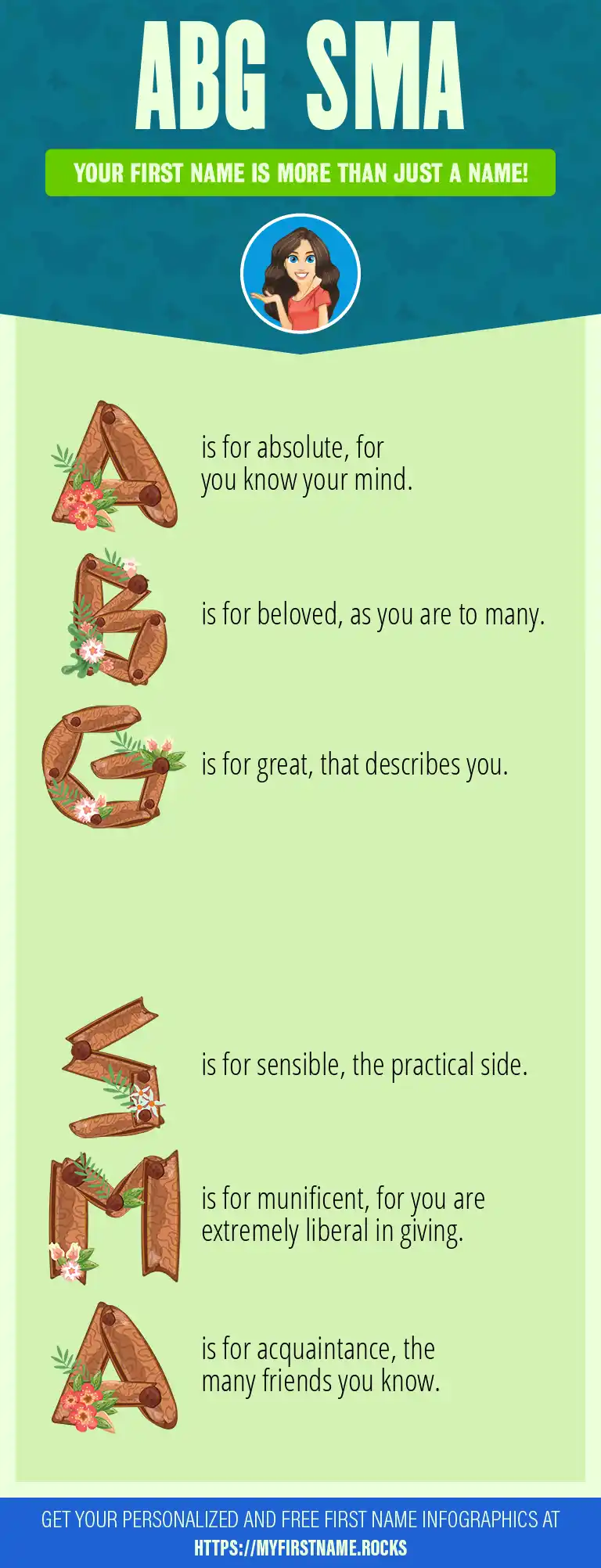 ABG SMA

YOUR FIRST NAME IS MORE THAN JUST A NAME!

A is for absolute, for you know your mind.

B is for beloved, as you are to many.

G is for great, that describes you.

S is for sensible, the practical side.

M is for munificent, for you are extremely liberal in giving.

A is for acquaintance, the many friends you know.

GET YOUR PERSONALIZED AND FREE FIRST NAME INFOGRAPHICS AT HTTPS://MYFIRSTNAME.ROCKS