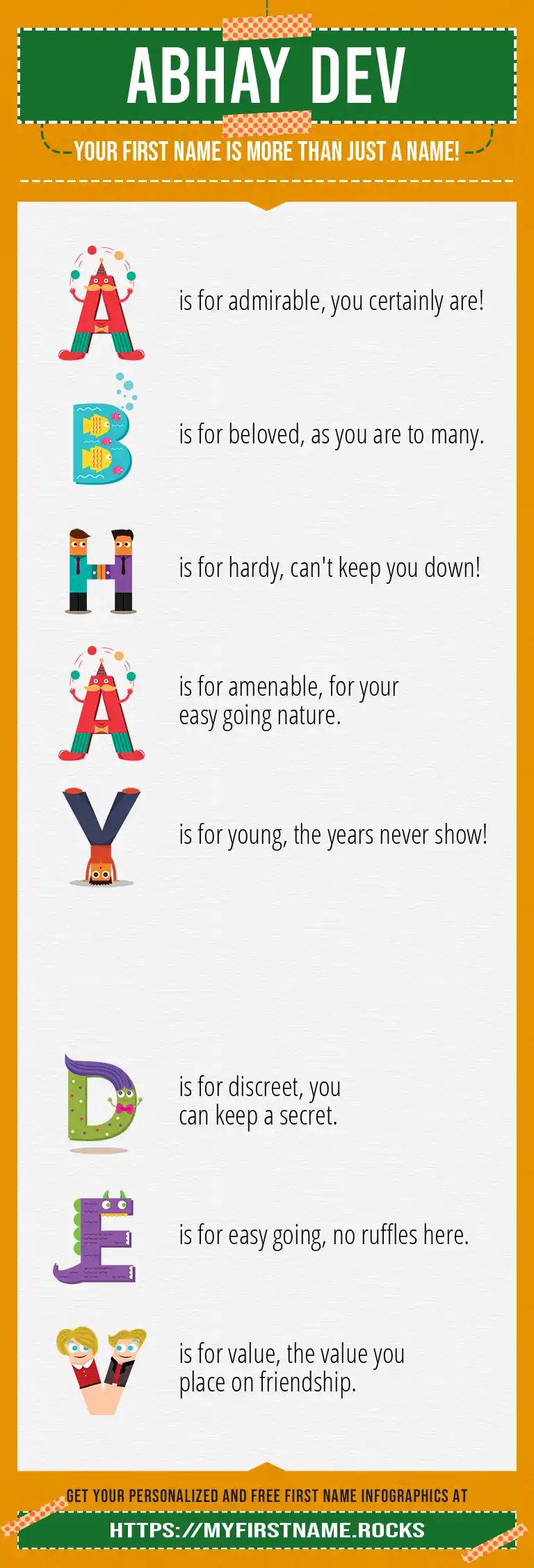 ABHAY DEV

YOUR FIRST NAME IS MORE THAN JUST A NAME!

A is for admirable, you certainly are!

B is for beloved, as you are to many.

H is for hardy, can't keep you down!

A is for amenable, for your easy going nature.

Y is for young, the years never show!

D is for discreet, you can keep a secret.

E is for easy going, no ruffles here.

V is for value, the value you place on friendship.

GET YOUR PERSONALIZED AND FREE FIRST NAME INFOGRAPHICS AT

HTTPS://MYFIRSTNAME.ROCKS