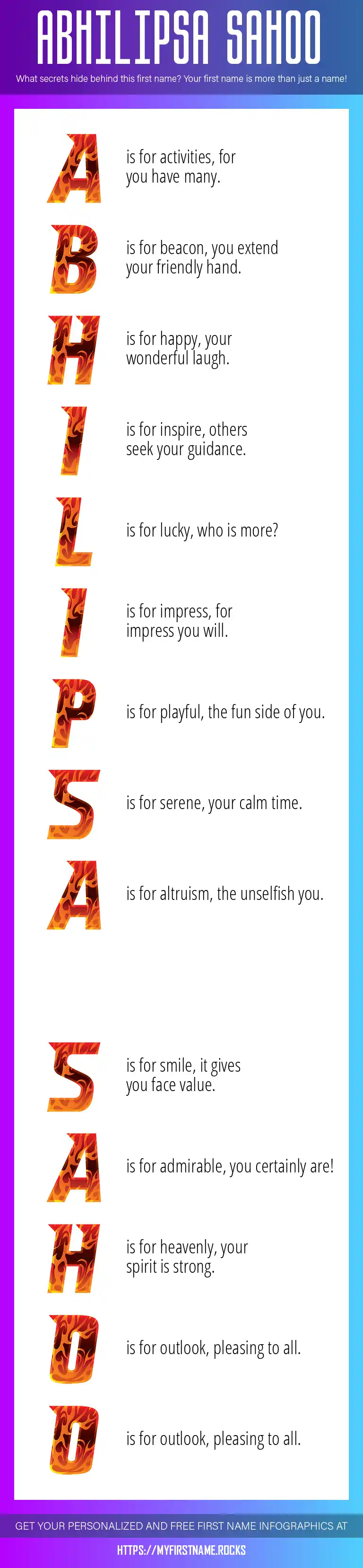 ABHILIPSA SAHOO

What secrets hide behind this first name? Your first name is more than just a name!

A is for activities, for you have many.

B is for beacon, you extend your friendly hand.

H is for happy, your wonderful laugh.

I is for inspire, others seek your guidance.

L is for lucky, who is more?

I is for impress, for impress you will.

P is for playful, the fun side of you.

S is for serene, your calm time.

A is for altruism, the unselfish you.

S is for smile, it gives you face value.

A is for admirable, you certainly are!

H is for heavenly, your spirit is strong.

O is for outlook, pleasing to all.

O is for outlook, pleasing to all.

GET YOUR PERSONALIZED AND FREE FIRST NAME INFOGRAPHICS AT

HTTPS://MYFIRSTNAME.ROCKS