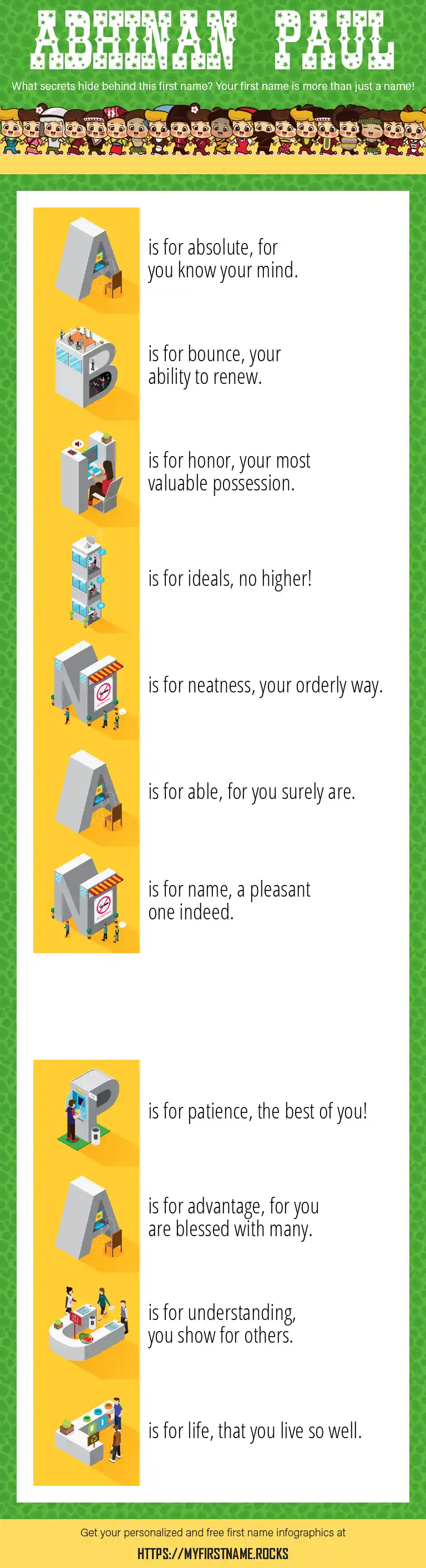 ABHINAN PAUL

What secrets hide behind this first name? Your first name is more than just a name!

A is for absolute, for you know your mind.

B is for bounce, your ability to renew.

H is for honor, your most valuable possession.

I is for ideals, no higher!

N is for neatness, your orderly way.

A is for able, for you surely are.

N is for name, a pleasant one indeed.

P is for patience, the best of you!

A is for advantage, for you are blessed with many.

U is for understanding, you show for others.

L is for life, that you live so well.

Get your personalized and free first name infographics at

HTTPS://MYFIRSTNAME.ROCKS