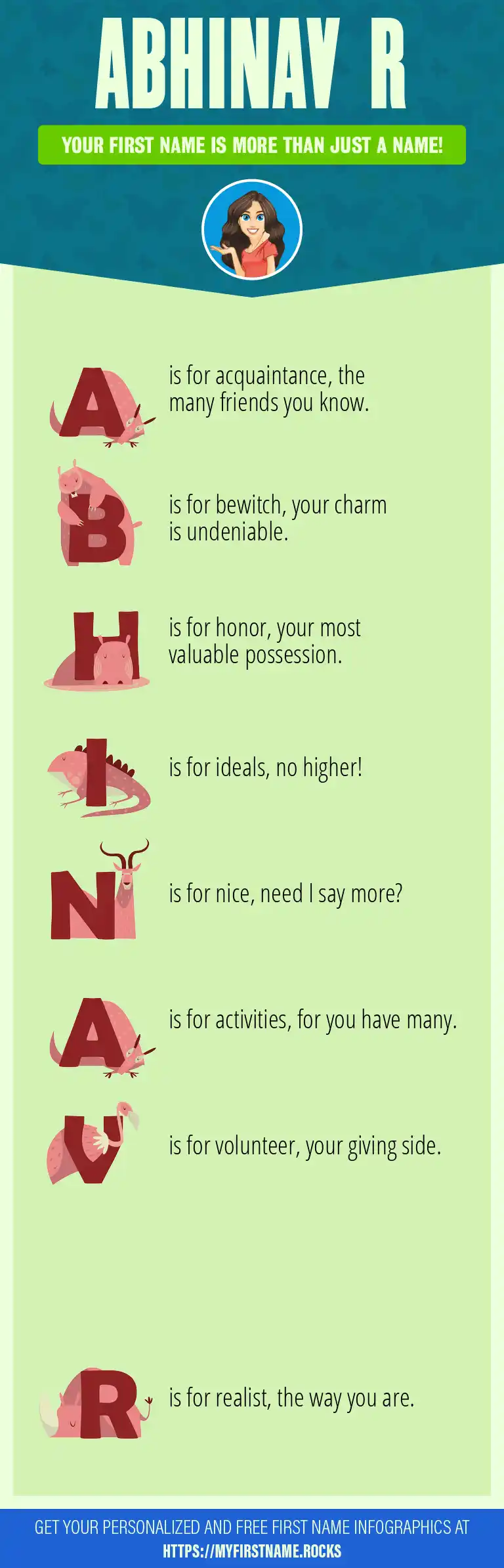 ABHINAV R

YOUR FIRST NAME IS MORE THAN JUST A NAME!

A is for acquaintance, the many friends you know.

B is for bewitch, your charm is undeniable.

H is for honor, your most valuable possession.

I is for ideals, no higher!

N is for nice, need I say more?

A is for activities, for you have many.

V is for volunteer, your giving side.

R is for realist, the way you are.

GET YOUR PERSONALIZED AND FREE FIRST NAME INFOGRAPHICS AT
HTTPS://MYFIRSTNAME.ROCKS