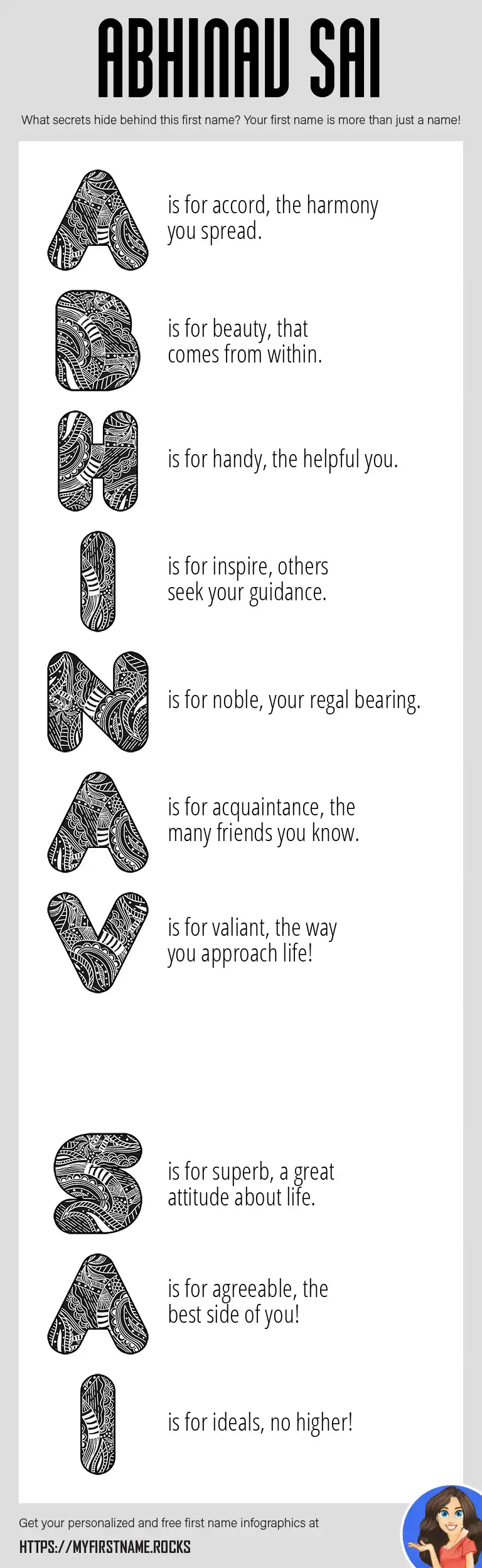 ABHINAV SAI

What secrets hide behind this first name? Your first name is more than just a name!

A is for accord, the harmony you spread.

B is for beauty, that comes from within.

H is for handy, the helpful you.

I is for inspire, others seek your guidance.

N is for noble, your regal bearing.

A is for acquaintance, the many friends you know.

V is for valiant, the way you approach life!

S is for superb, a great attitude about life.

A is for agreeable, the best side of you!

I is for ideals, no higher!

Get your personalized and free first name infographics at

HTTPS://MYFIRSTNAME.ROCKS