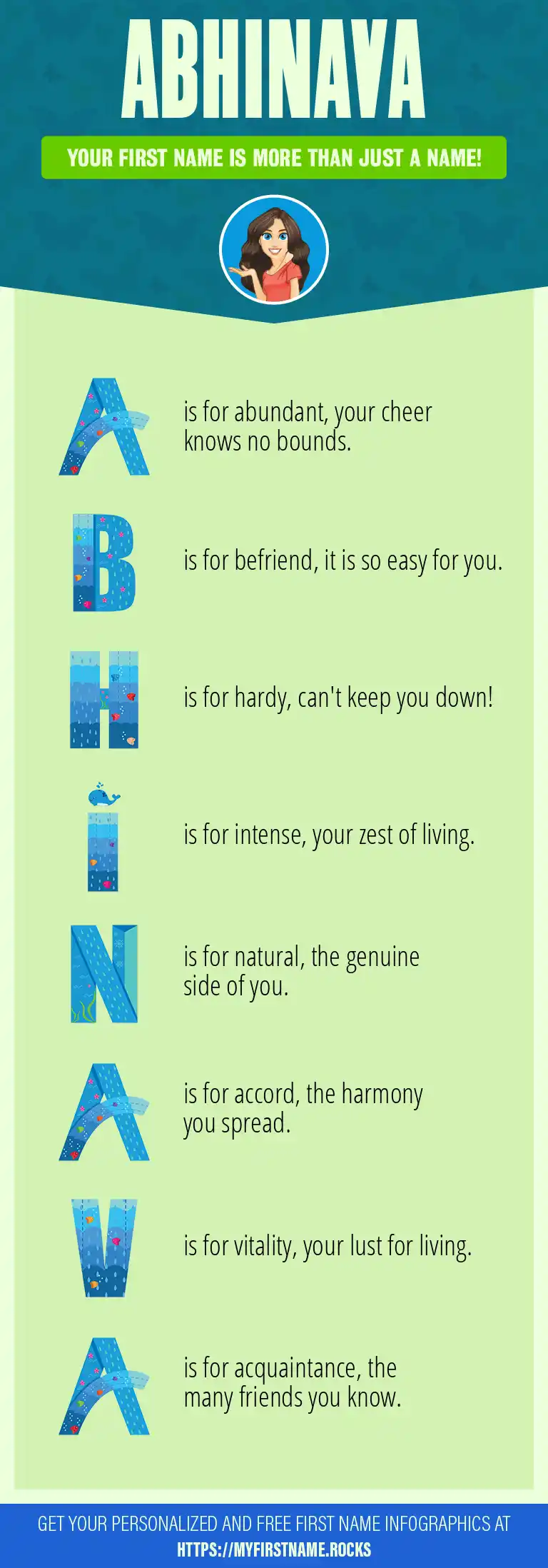 ABHINAVA

YOUR FIRST NAME IS MORE THAN JUST A NAME!

A is for abundant, your cheer knows no bounds.

B is for befriend, it is so easy for you.

H is for hardy, can't keep you down!

I is for intense, your zest of living.

N is for natural, the genuine side of you.

A is for accord, the harmony you spread.

V is for vitality, your lust for living.

A is for acquaintance, the many friends you know.

GET YOUR PERSONALIZED AND FREE FIRST NAME INFOGRAPHICS AT HTTPS://MYFIRSTNAME.ROCKS