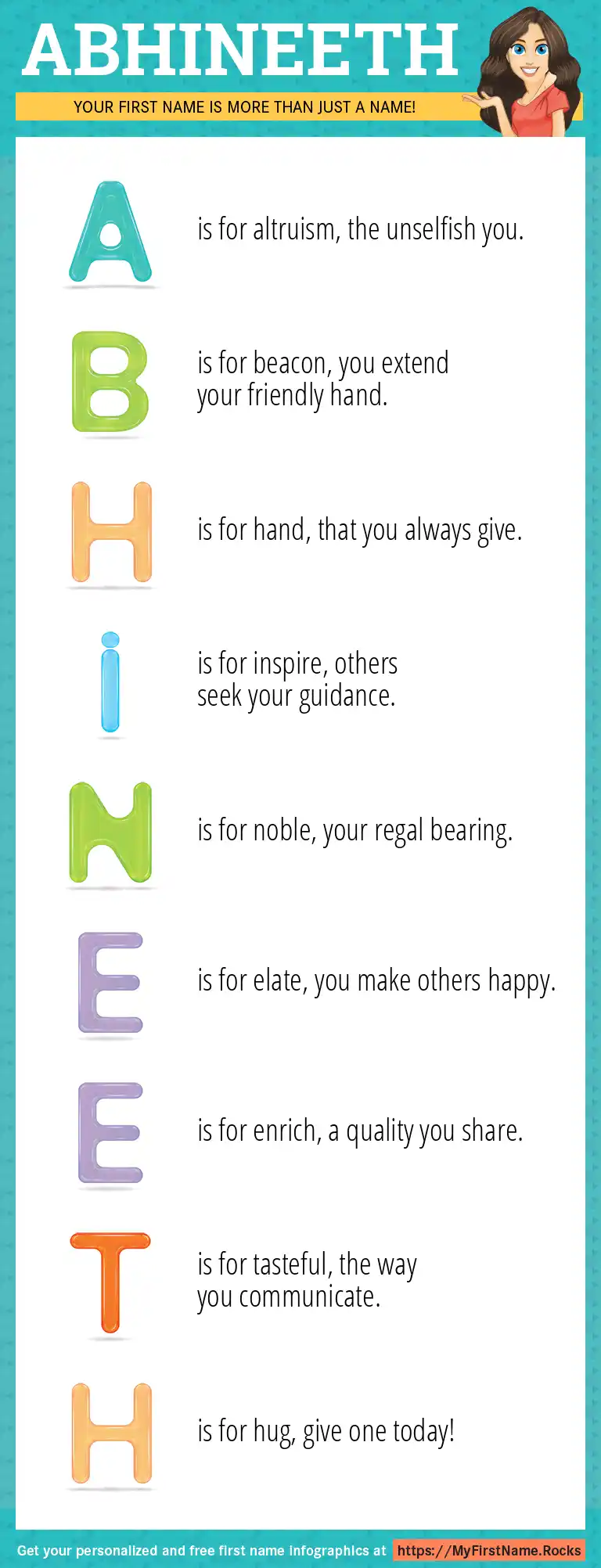 ABHINEETH

YOUR FIRST NAME IS MORE THAN JUST A NAME!

A is for altruism, the unselfish you.

B is for beacon, you extend your friendly hand.

H is for hand, that you always give.

i is for inspire, others seek your guidance.

N is for noble, your regal bearing.

E is for elate, you make others happy.

E is for enrich, a quality you share.

T is for tasteful, the way you communicate.

H is for hug, give one today!

Get your personalized and free first name infographics at https://MyFirstName.Rocks