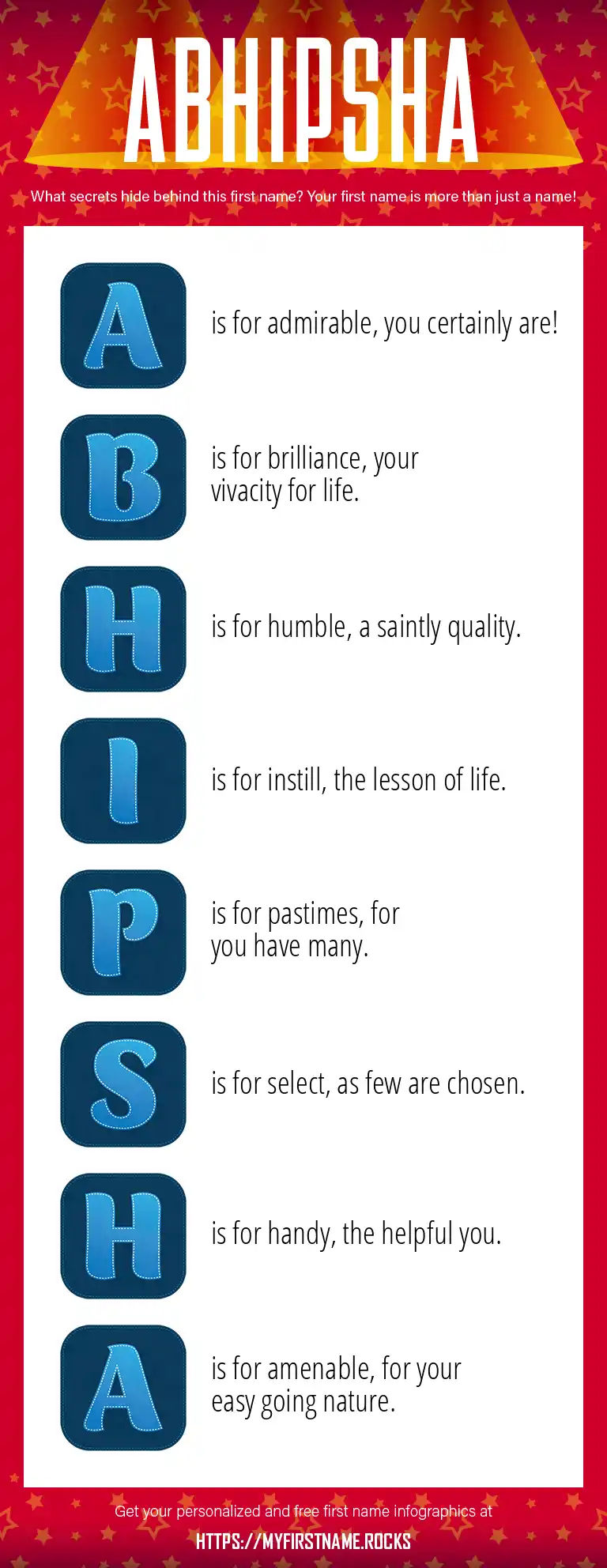 ABHIPSHA

What secrets hide behind this first name? Your first name is more than just a name!

A is for admirable, you certainly are!

B is for brilliance, your vivacity for life.

H is for humble, a saintly quality.

I is for instill, the lesson of life.

P is for pastimes, for you have many.

S is for select, as few are chosen.

H is for handy, the helpful you.

A is for amenable, for your easy going nature.

Get your personalized and free first name infographics at

HTTPS://MYFIRSTNAME.ROCKS