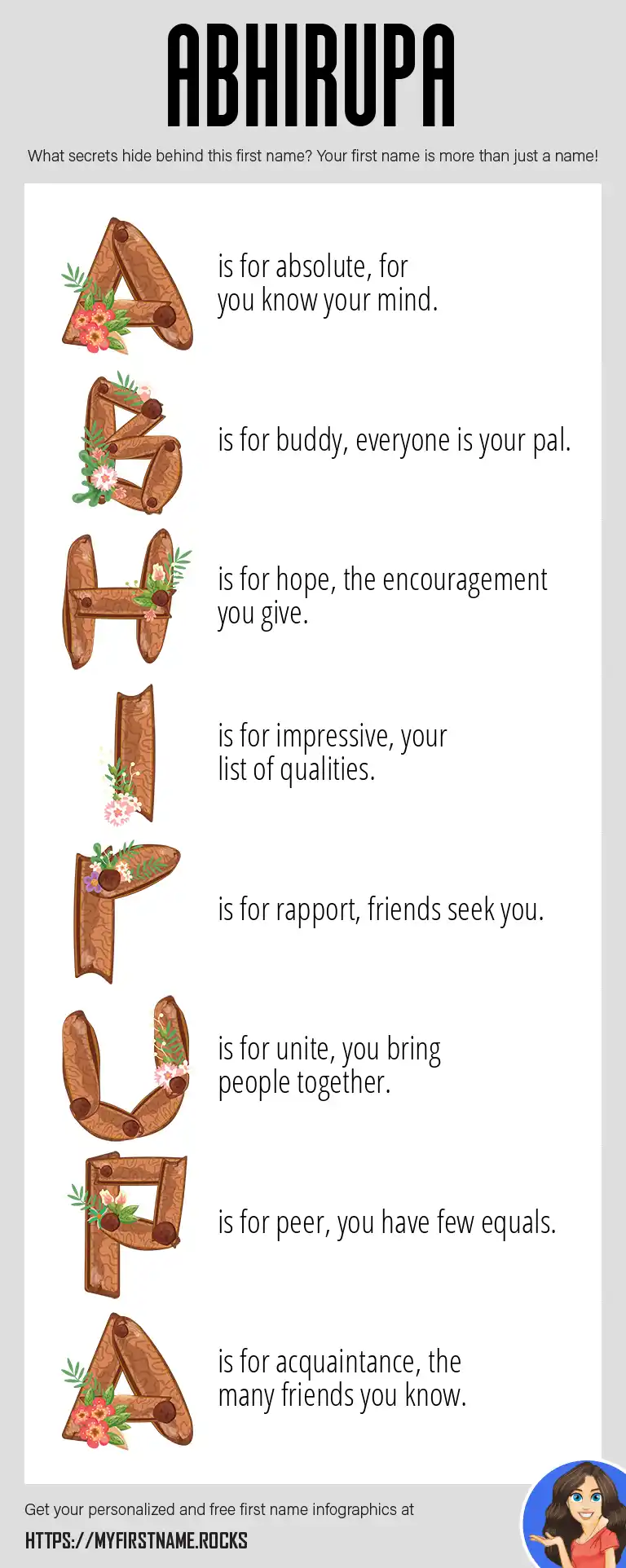 ABHIRUPA

What secrets hide behind this first name? Your first name is more than just a name!

A is for absolute, for you know your mind.

B is for buddy, everyone is your pal.

H is for hope, the encouragement you give.

I is for impressive, your list of qualities.

R is for rapport, friends seek you.

U is for unite, you bring people together.

P is for peer, you have few equals.

A is for acquaintance, the many friends you know.

Get your personalized and free first name infographics at

HTTPS://MYFIRSTNAME.ROCKS