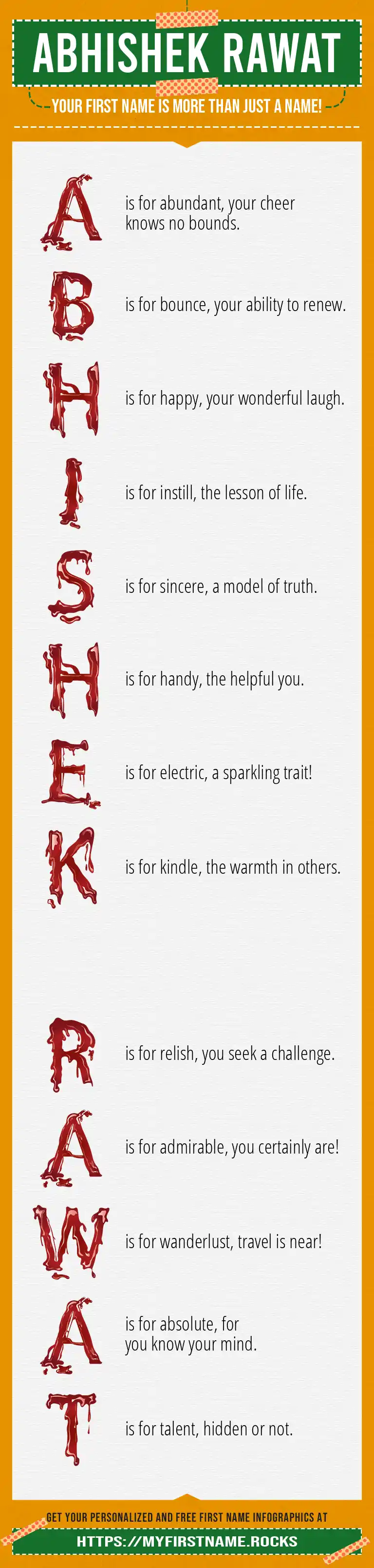 ABHISHEK RAWAT

YOUR FIRST NAME IS MORE THAN JUST A NAME!

A is for abundant, your cheer knows no bounds.

B is for bounce, your ability to renew.

H is for happy, your wonderful laugh.

I is for instill, the lesson of life.

S is for sincere, a model of truth.

H is for handy, the helpful you.

E is for electric, a sparkling trait!

K is for kindle, the warmth in others.

R is for relish, you seek a challenge.

A is for admirable, you certainly are!

W is for wanderlust, travel is near!

A is for absolute, for you know your mind.

T is for talent, hidden or not.

GET YOUR PERSONALIZED AND FREE FIRST NAME INFOGRAPHICS AT

HTTPS://MYFIRSTNAME.ROCKS