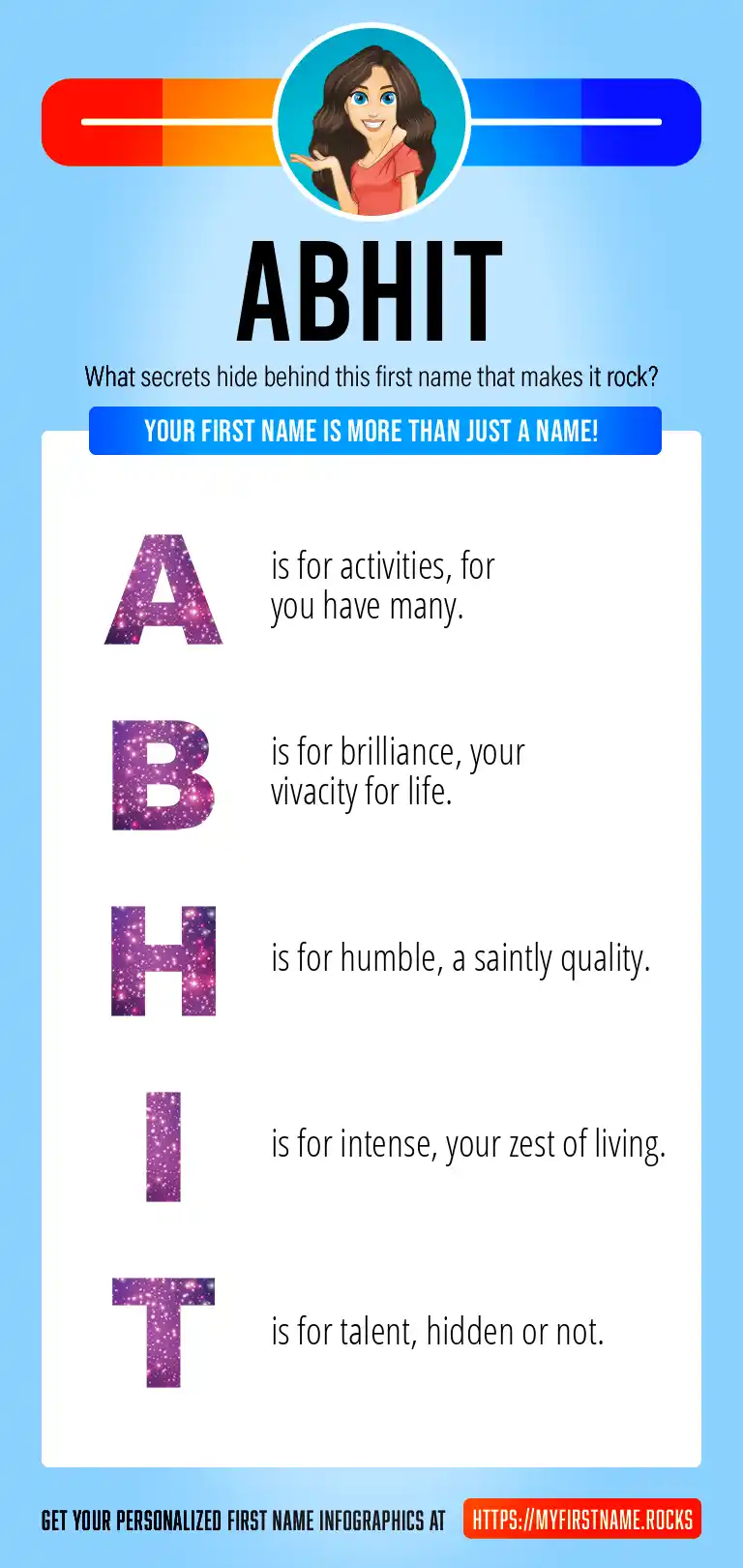 ABHIT

What secrets hide behind this first name that makes it rock?

YOUR FIRST NAME IS MORE THAN JUST A NAME!

A is for activities, for you have many.

B is for brilliance, your vivacity for life.

H is for humble, a saintly quality.

I is for intense, your zest of living.

T is for talent, hidden or not.

GET YOUR PERSONALIZED FIRST NAME INFOGRAPHICS AT HTTPS://MYFIRSTNAME.ROCKS