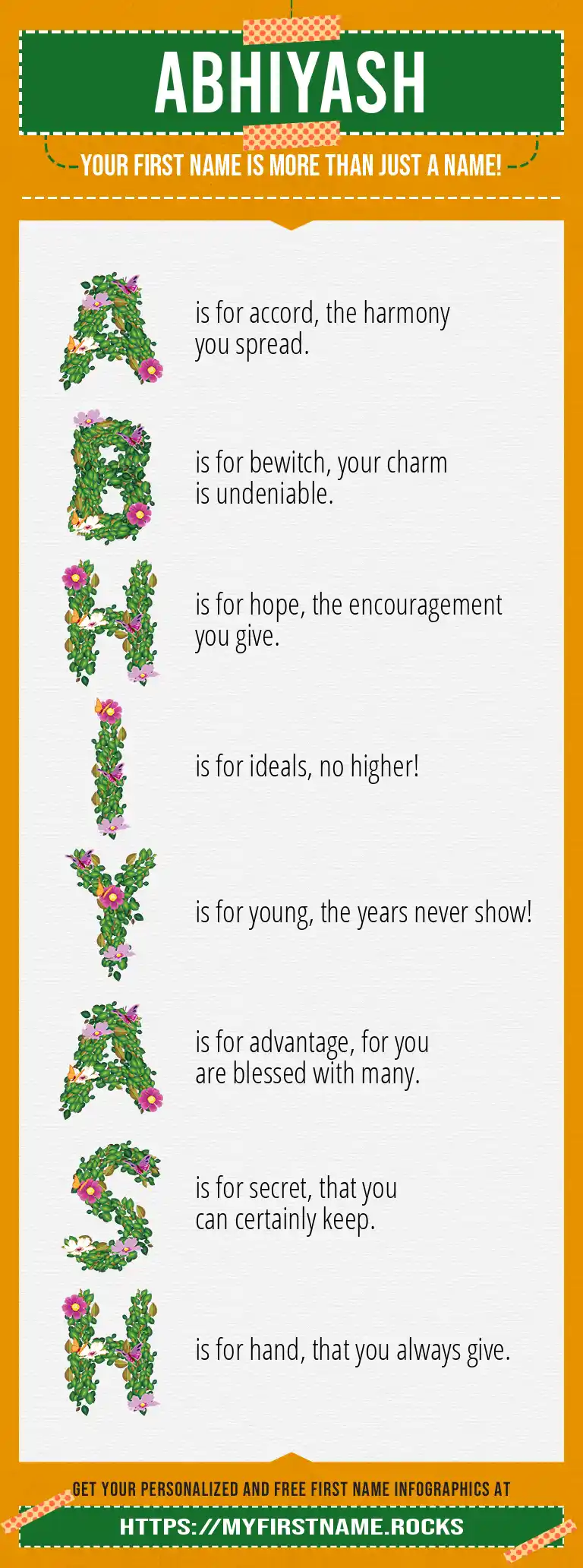 ABHIYASH

YOUR FIRST NAME IS MORE THAN JUST A NAME!

A is for accord, the harmony you spread.

B is for bewitch, your charm is undeniable.

H is for hope, the encouragement you give.

I is for ideals, no higher!

Y is for young, the years never show!

A is for advantage, for you are blessed with many.

S is for secret, that you can certainly keep.

H is for hand, that you always give.

GET YOUR PERSONALIZED AND FREE FIRST NAME INFOGRAPHICS AT

HTTPS://MYFIRSTNAME.ROCKS