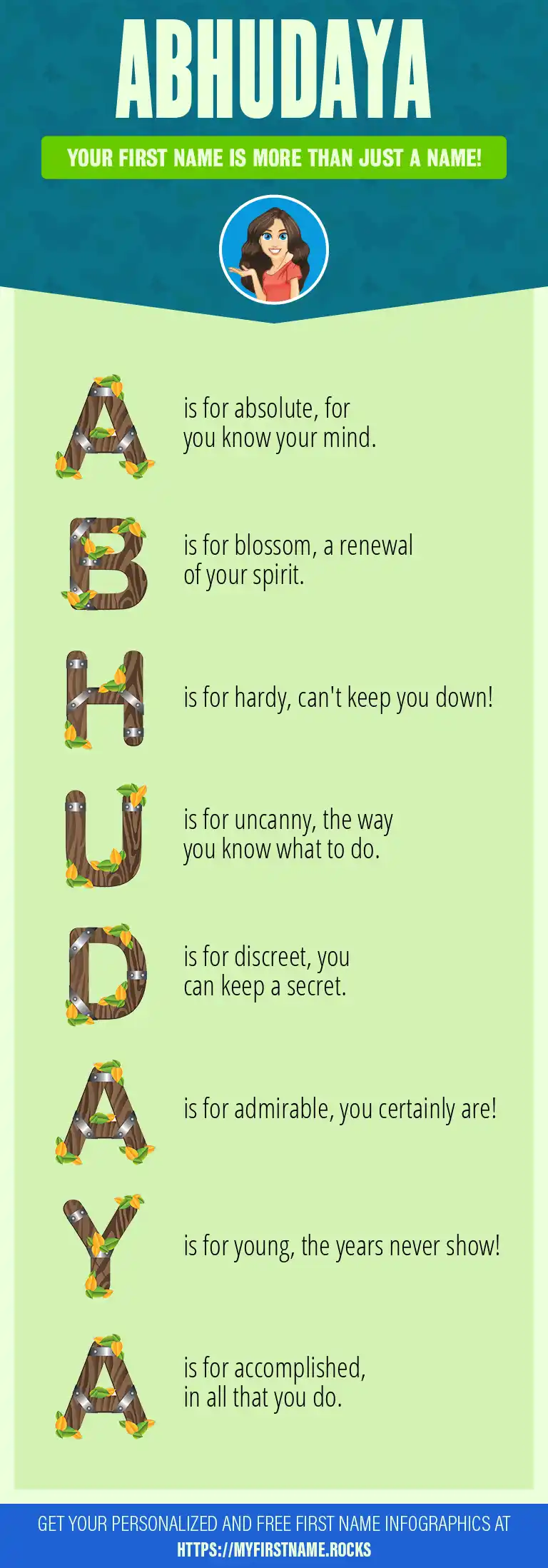 ABHUDAYA

YOUR FIRST NAME IS MORE THAN JUST A NAME!

A is for absolute, for you know your mind.

B is for blossom, a renewal of your spirit.

H is for hardy, can't keep you down!

U is for uncanny, the way you know what to do.

D is for discreet, you can keep a secret.

A is for admirable, you certainly are!

Y is for young, the years never show!

A is for accomplished, in all that you do.

GET YOUR PERSONALIZED AND FREE FIRST NAME INFOGRAPHICS AT HTTPS://MYFIRSTNAME.ROCKS