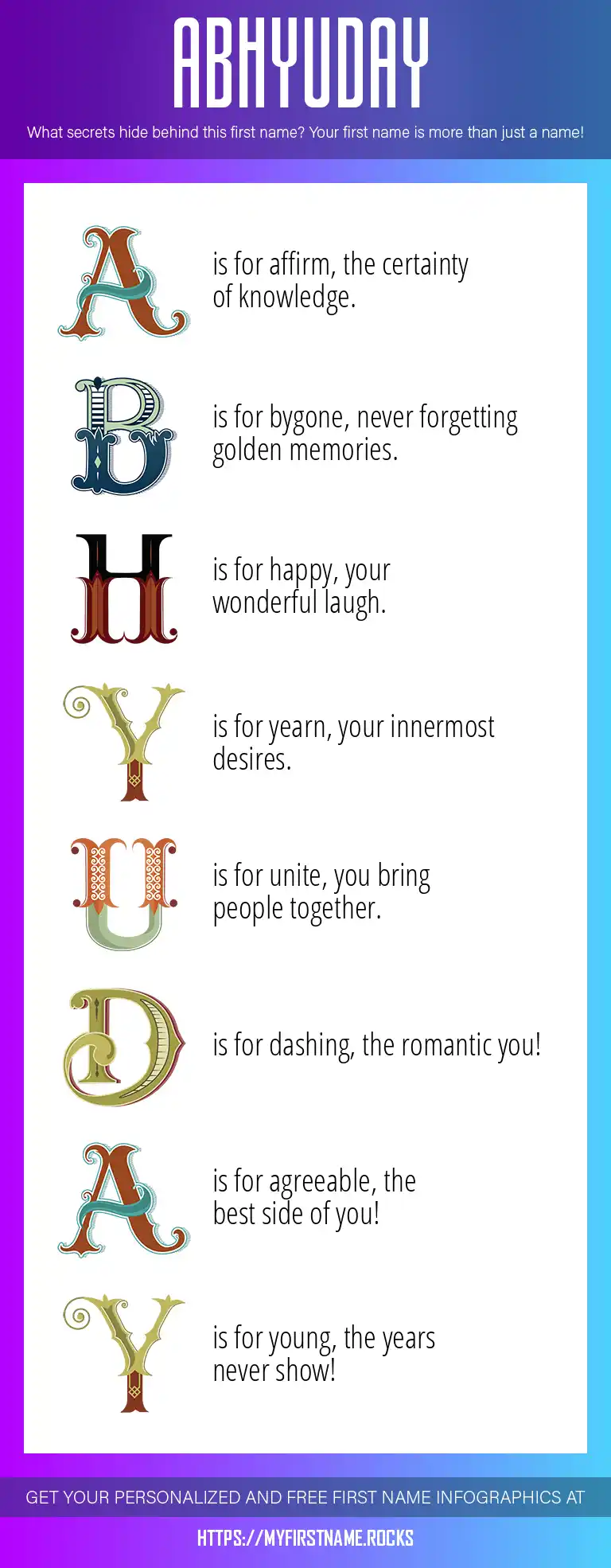 ABHYUDAY

What secrets hide behind this first name? Your first name is more than just a name!

A is for affirm, the certainty of knowledge.

B is for bygone, never forgetting golden memories.

H is for happy, your wonderful laugh.

Y is for yearn, your innermost desires.

U is for unite, you bring people together.

D is for dashing, the romantic you!

A is for agreeable, the best side of you!

Y is for young, the years never show!

GET YOUR PERSONALIZED AND FREE FIRST NAME INFOGRAPHICS AT

HTTPS://MYFIRSTNAME.ROCKS