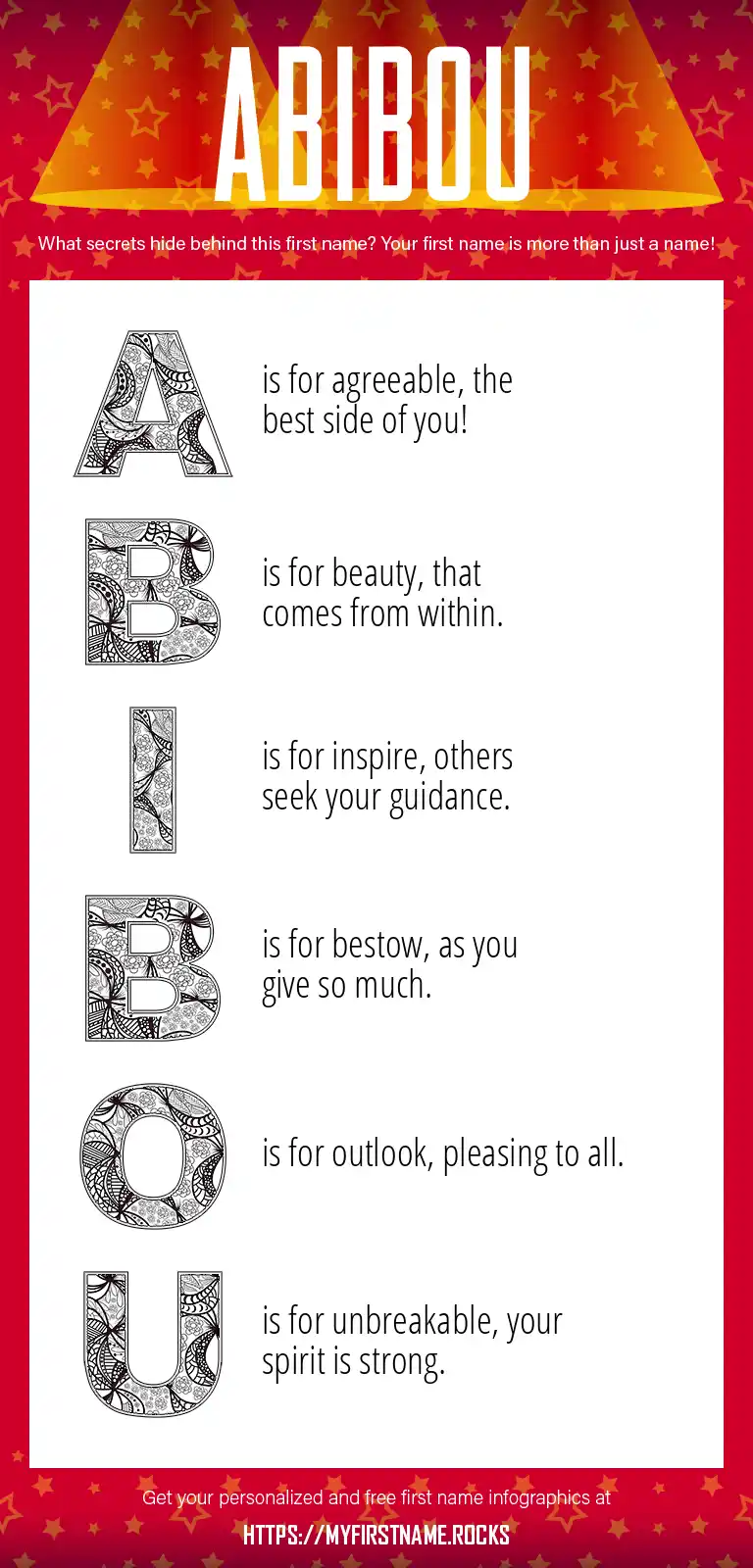 ABIBOU

What secrets hide behind this first name? Your first name is more than just a name!

A is for agreeable, the best side of you!

B is for beauty, that comes from within.

I is for inspire, others seek your guidance.

B is for bestow, as you give so much.

O is for outlook, pleasing to all.

U is for unbreakable, your spirit is strong.

Get your personalized and free first name infographics at

HTTPS://MYFIRSTNAME.ROCKS